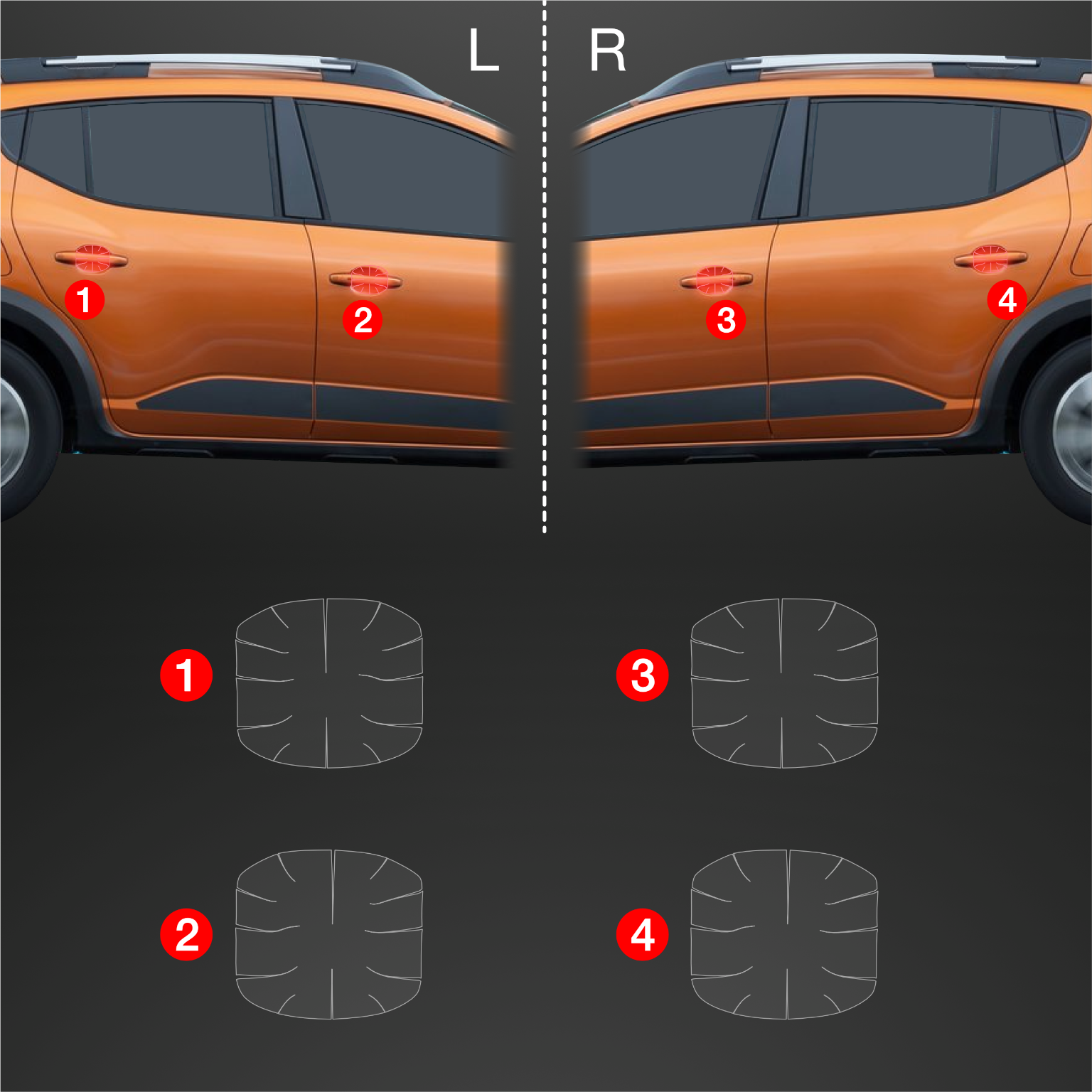 L R

1 2 3 4

1 3

2 4