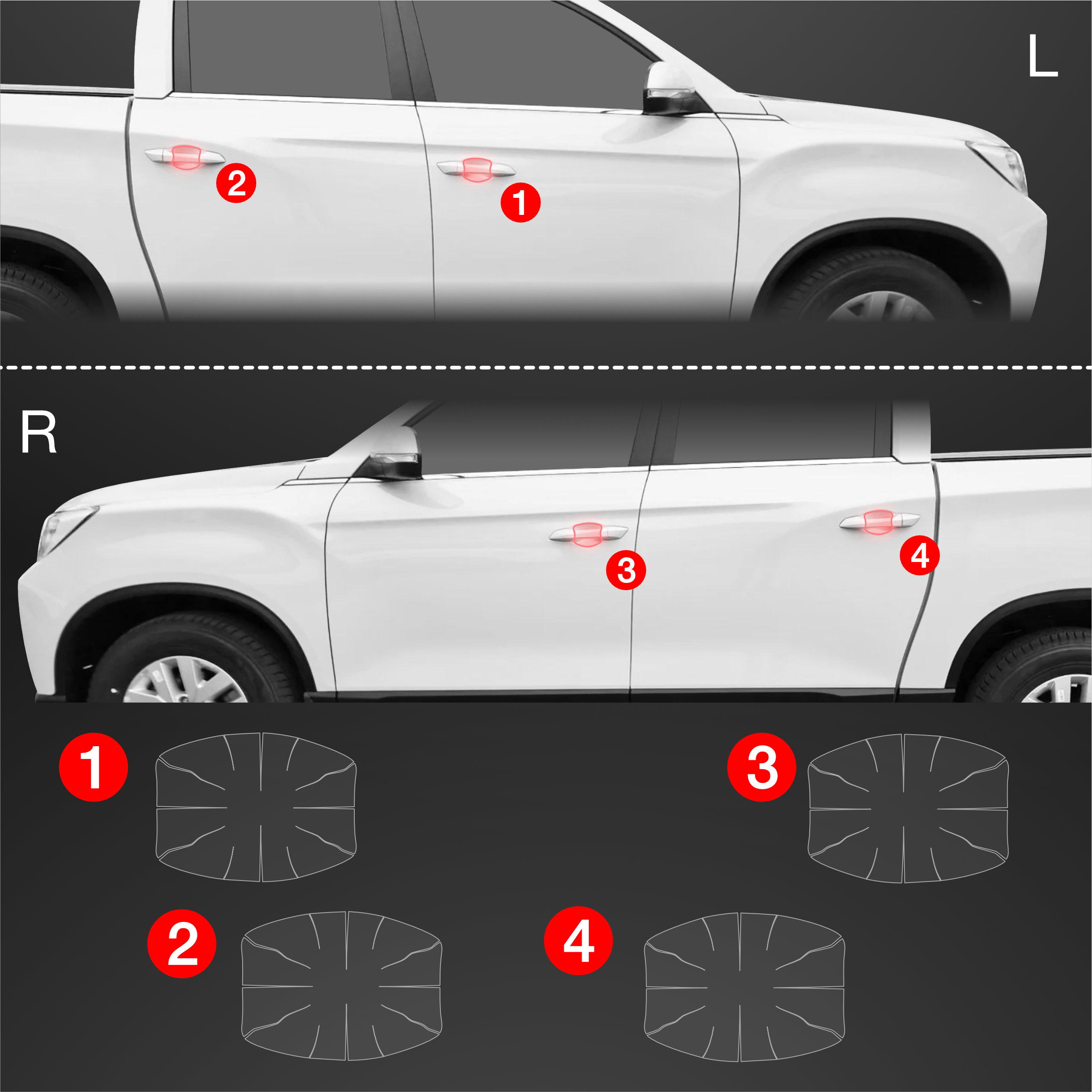 L

2

1

R

3

4

1

3

2

4