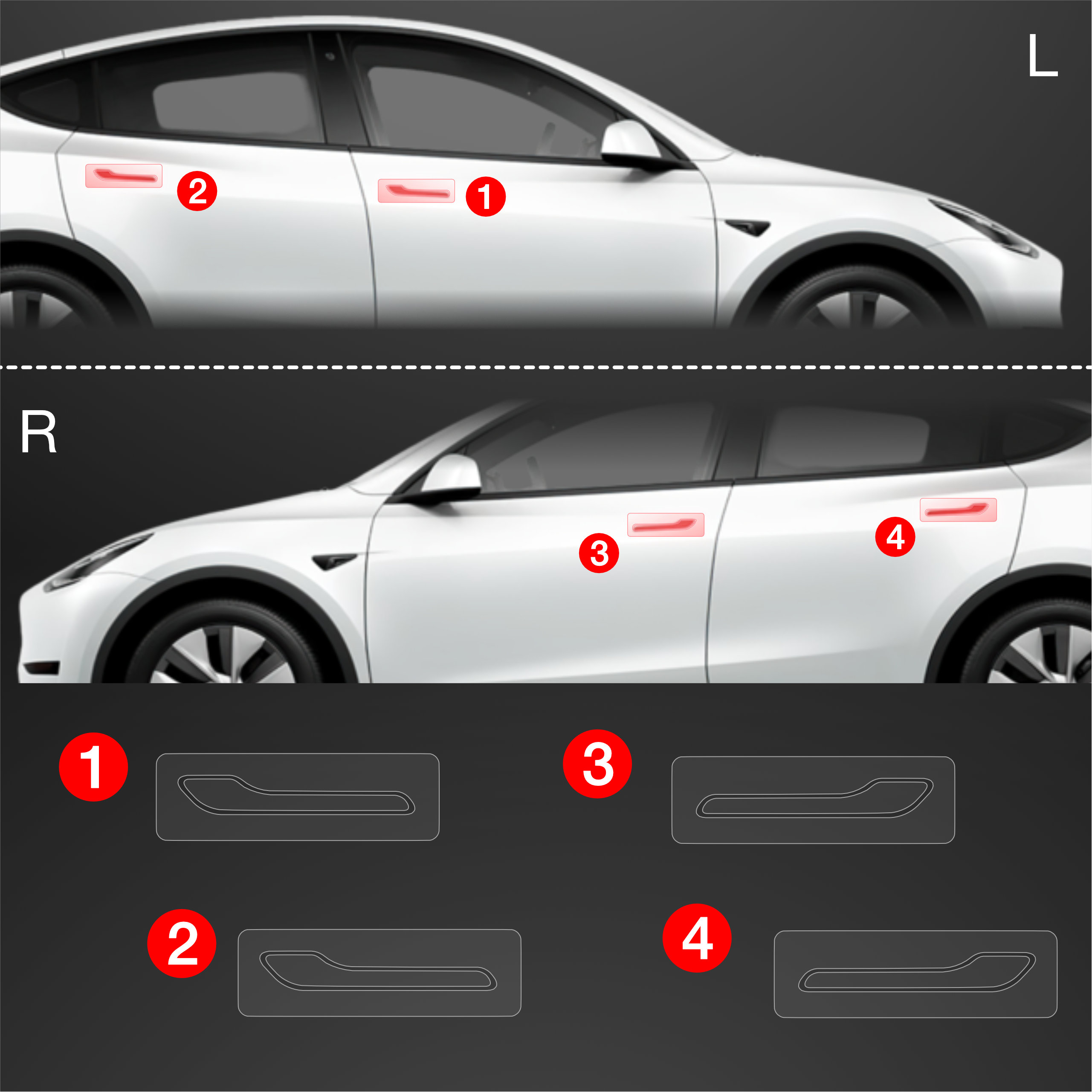 L

2 1

R

3 4

1 3

2 4