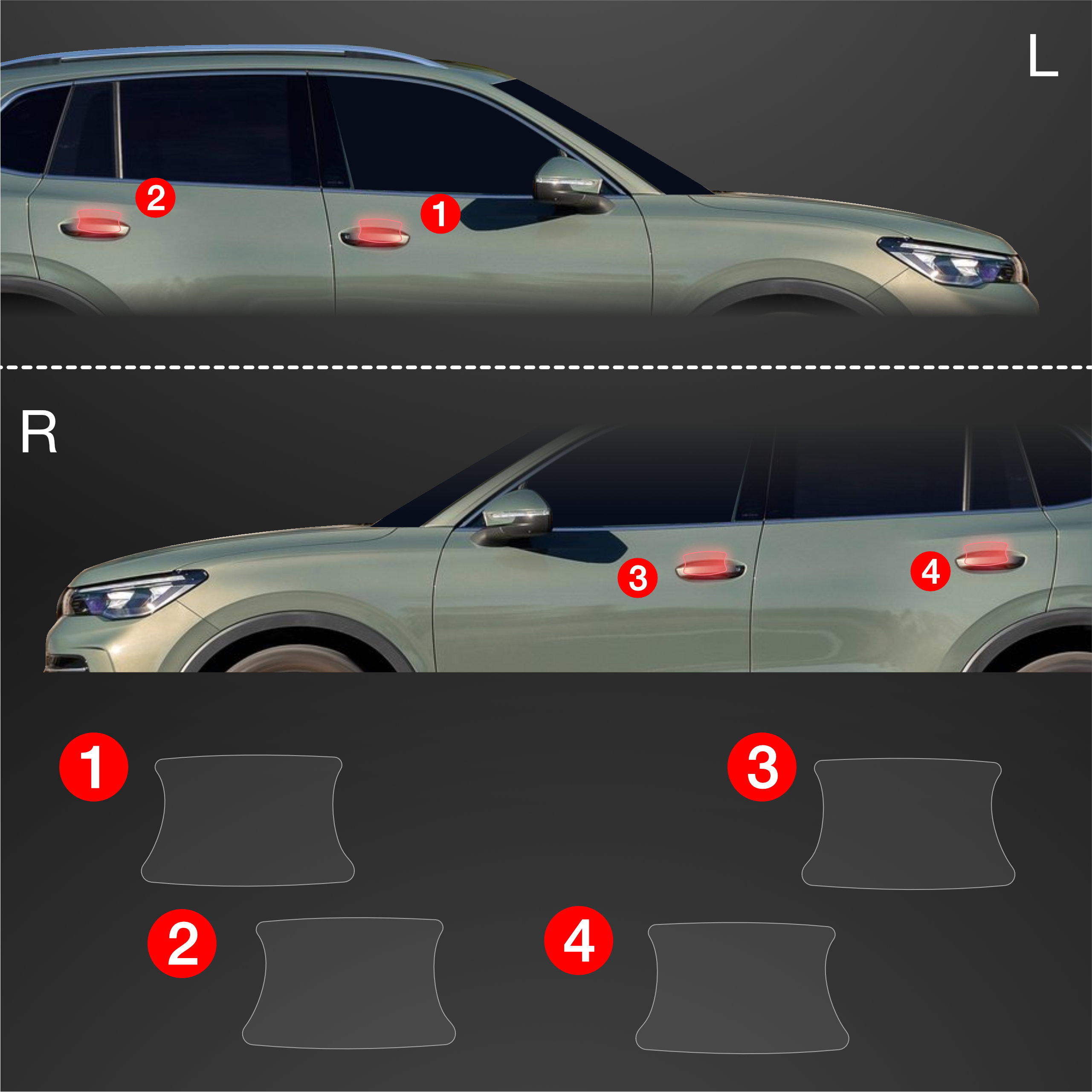 L

2
1

R

3
4

1
3
2
4