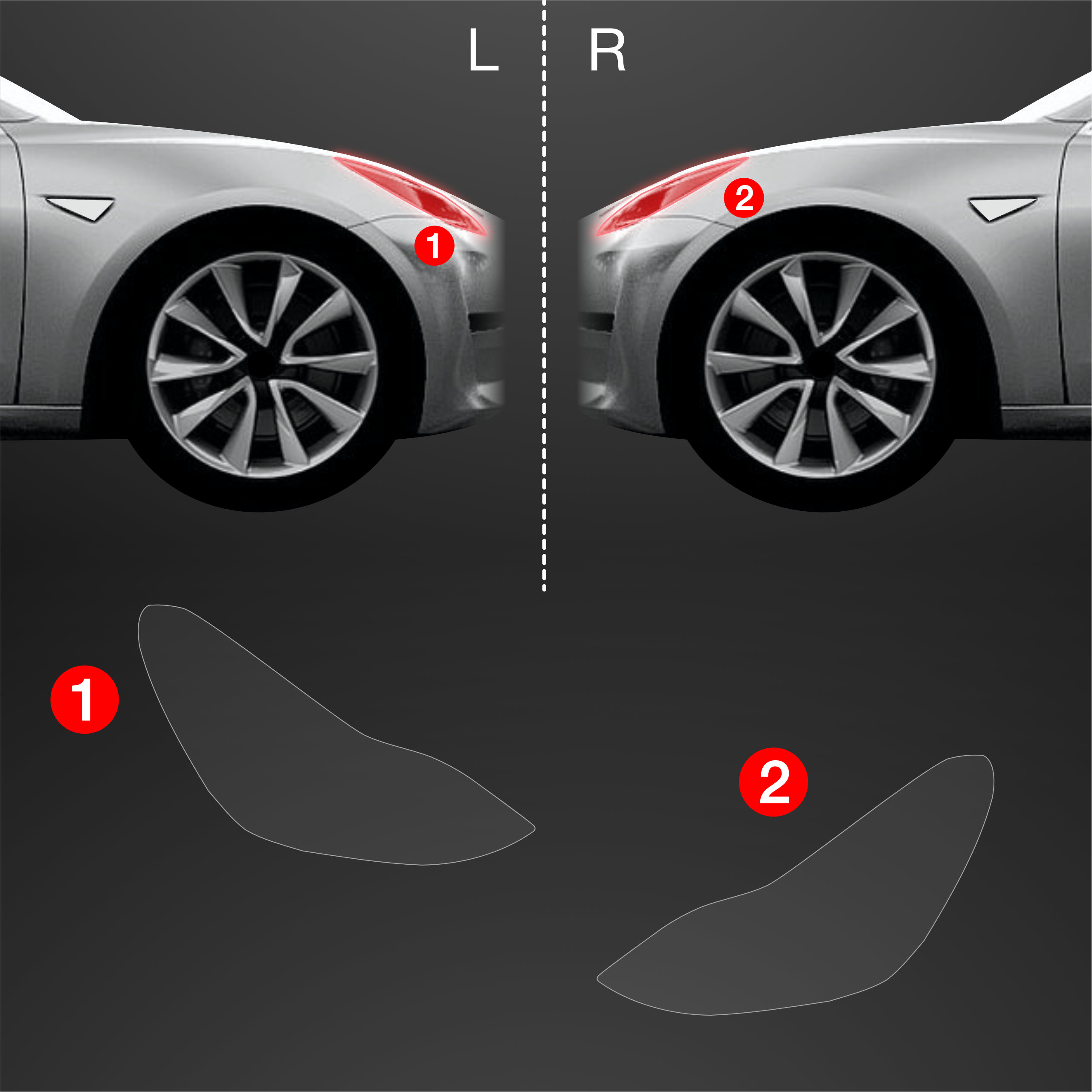 L
R
1
2
1
2