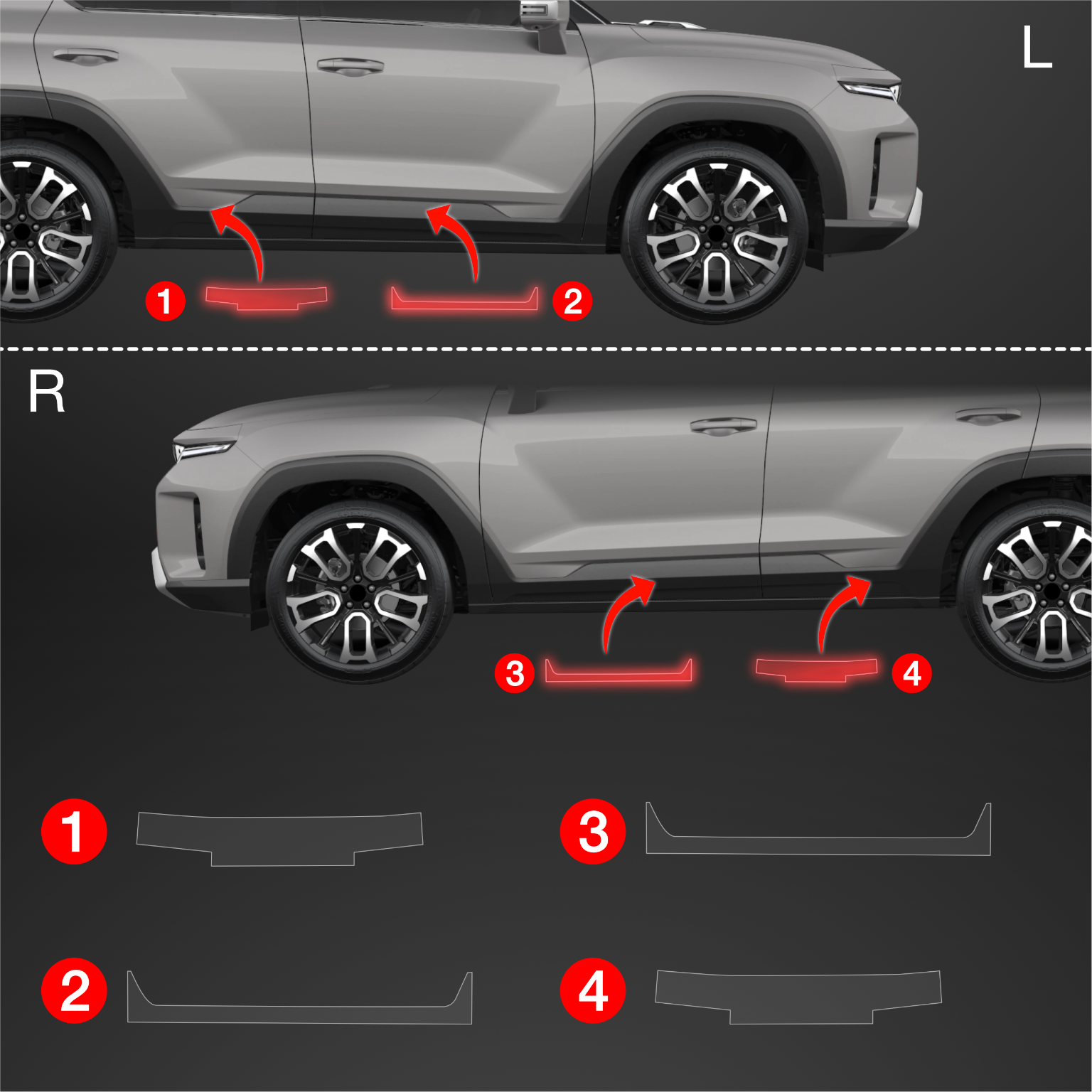 L

1 2

R

3 4

1 3

2 4