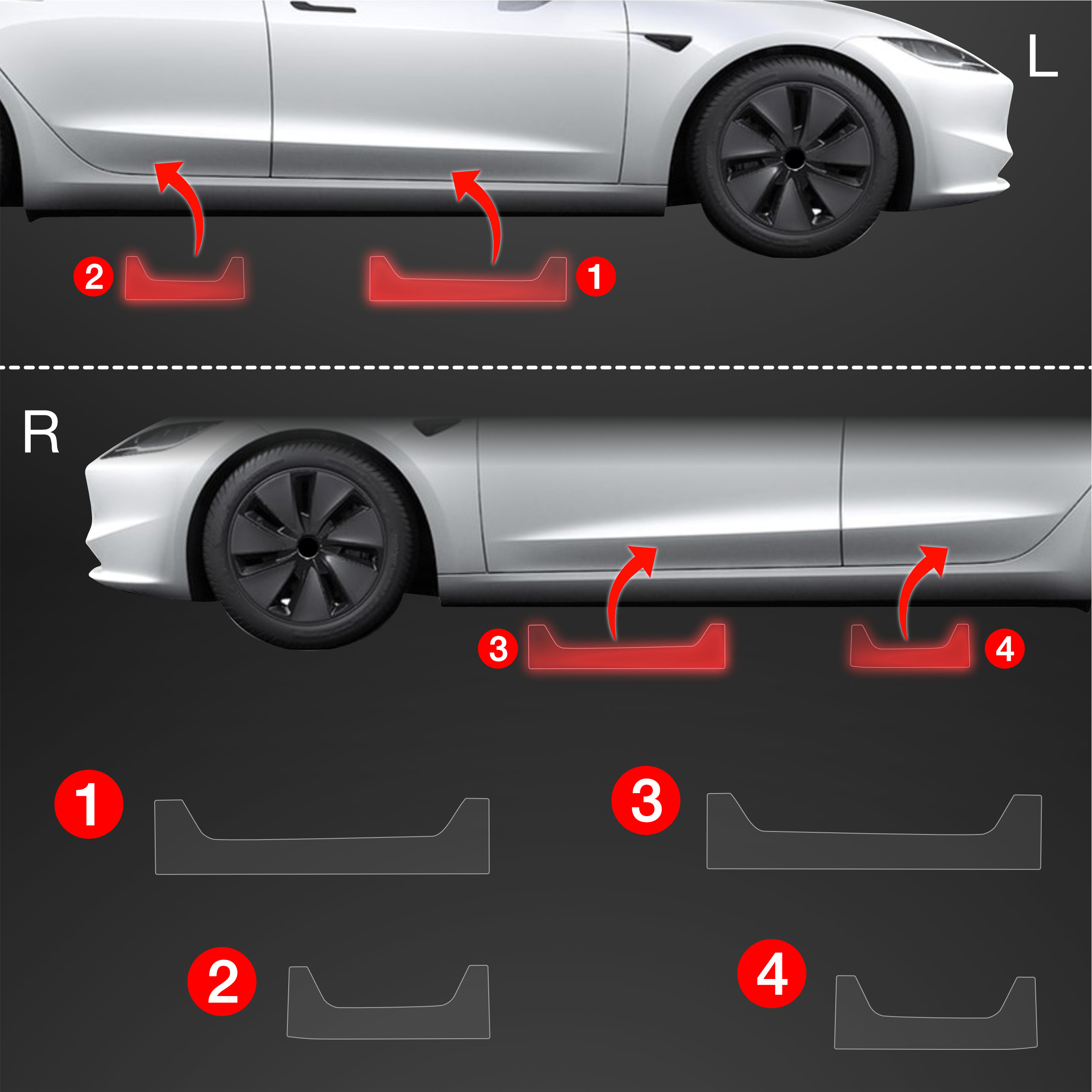 L

2 1

R

3 4

1 3

2 4