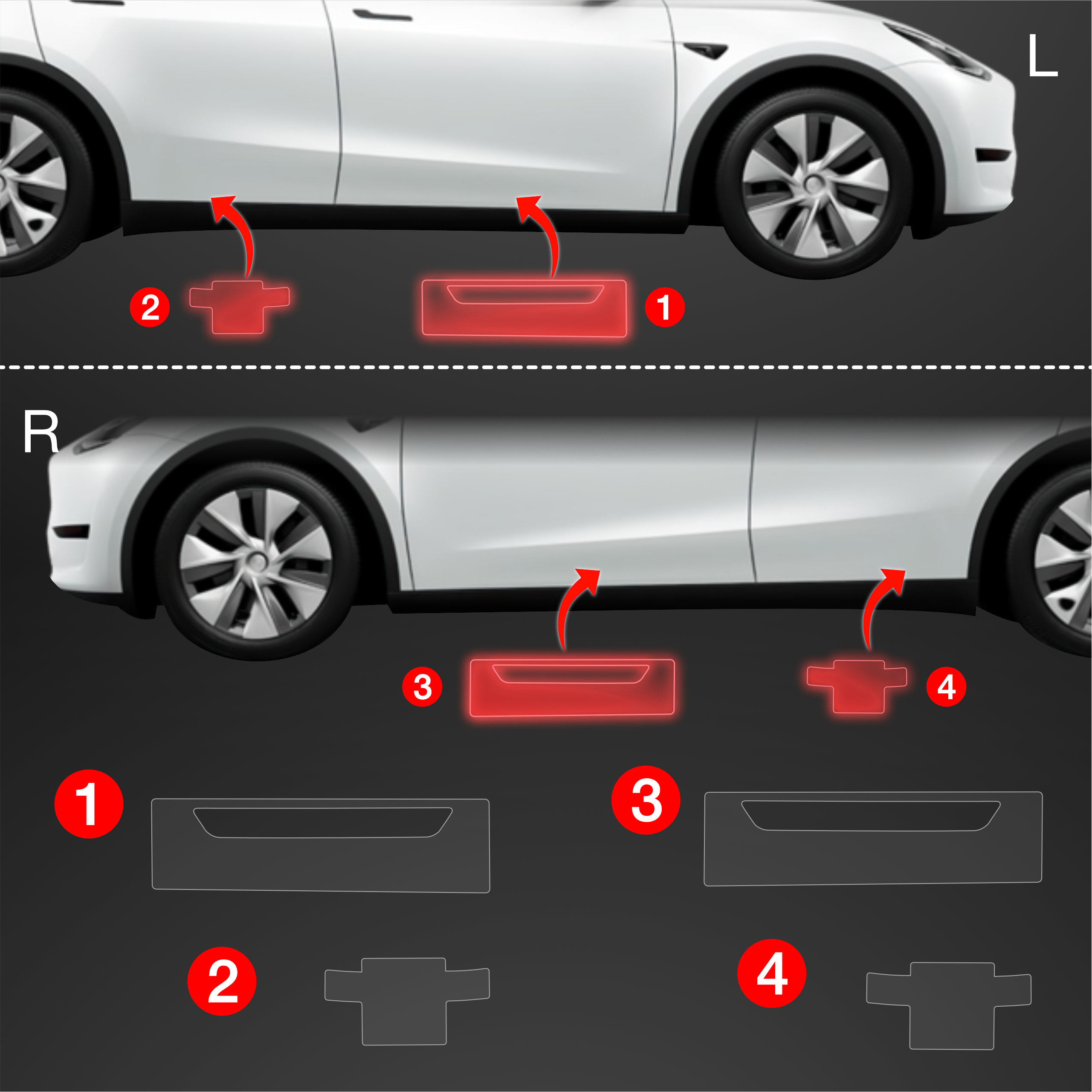 L

2

1

R

3

4

1

3

2

4