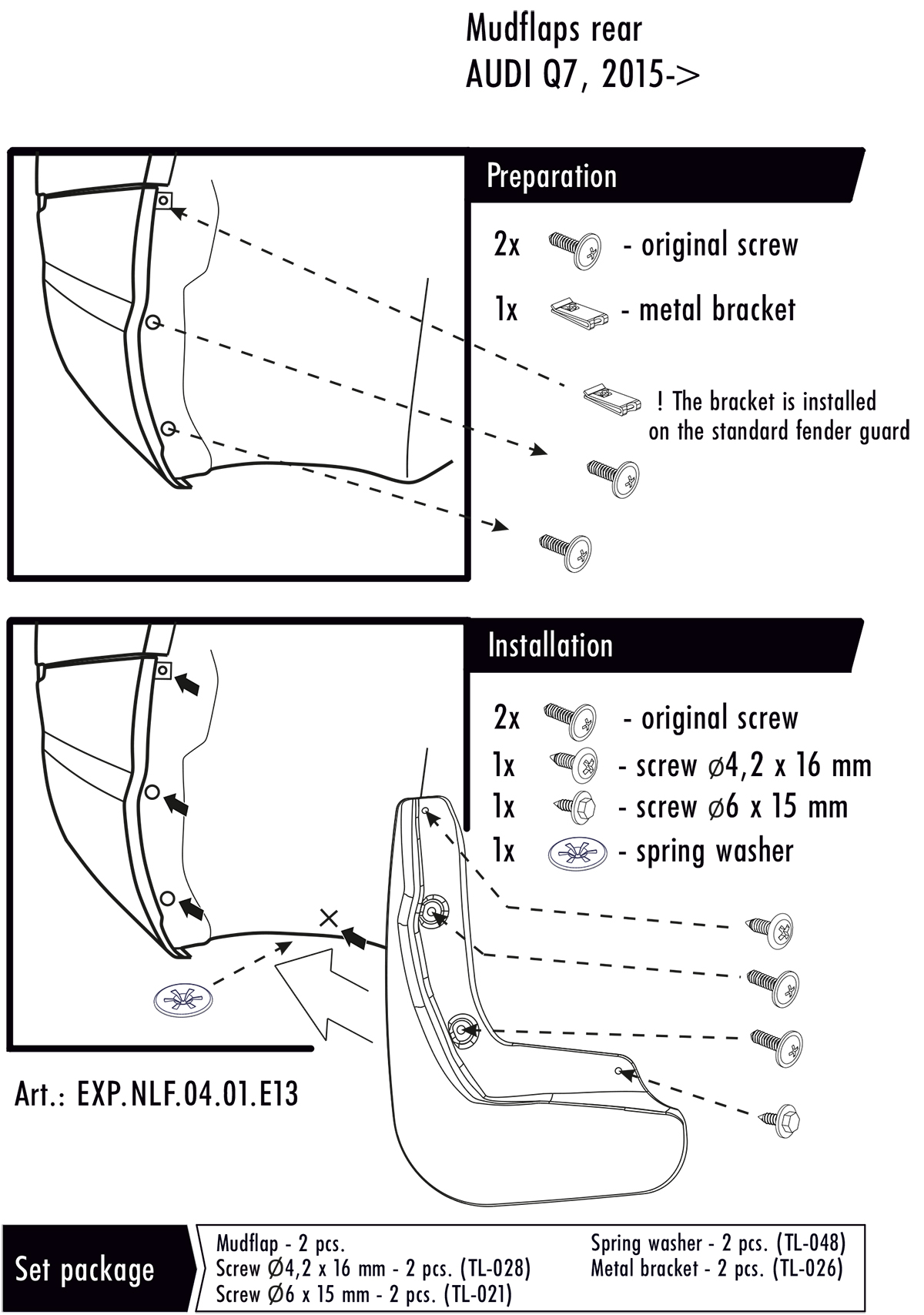 Mudflaps rear
AUDI Q7, 2015->

Preparation

2x - original screw

1x - metal bracket

! The bracket is installed on the standard fender guard

Installation

2x - original screw

1x - screw ø4,2 x 16 mm

1x - screw ø6 x 15 mm

1x - spring washer

Art.: EXP.NLF.04.01.E13

Set package

Mudflap - 2 pcs.
Screw Ø4,2 x 16 mm - 2 pcs. (TL-028)
Screw Ø6 x 15 mm - 2 pcs. (TL-021)

Spring washer - 2 pcs. (TL-048)
Metal bracket - 2 pcs. (TL-026)