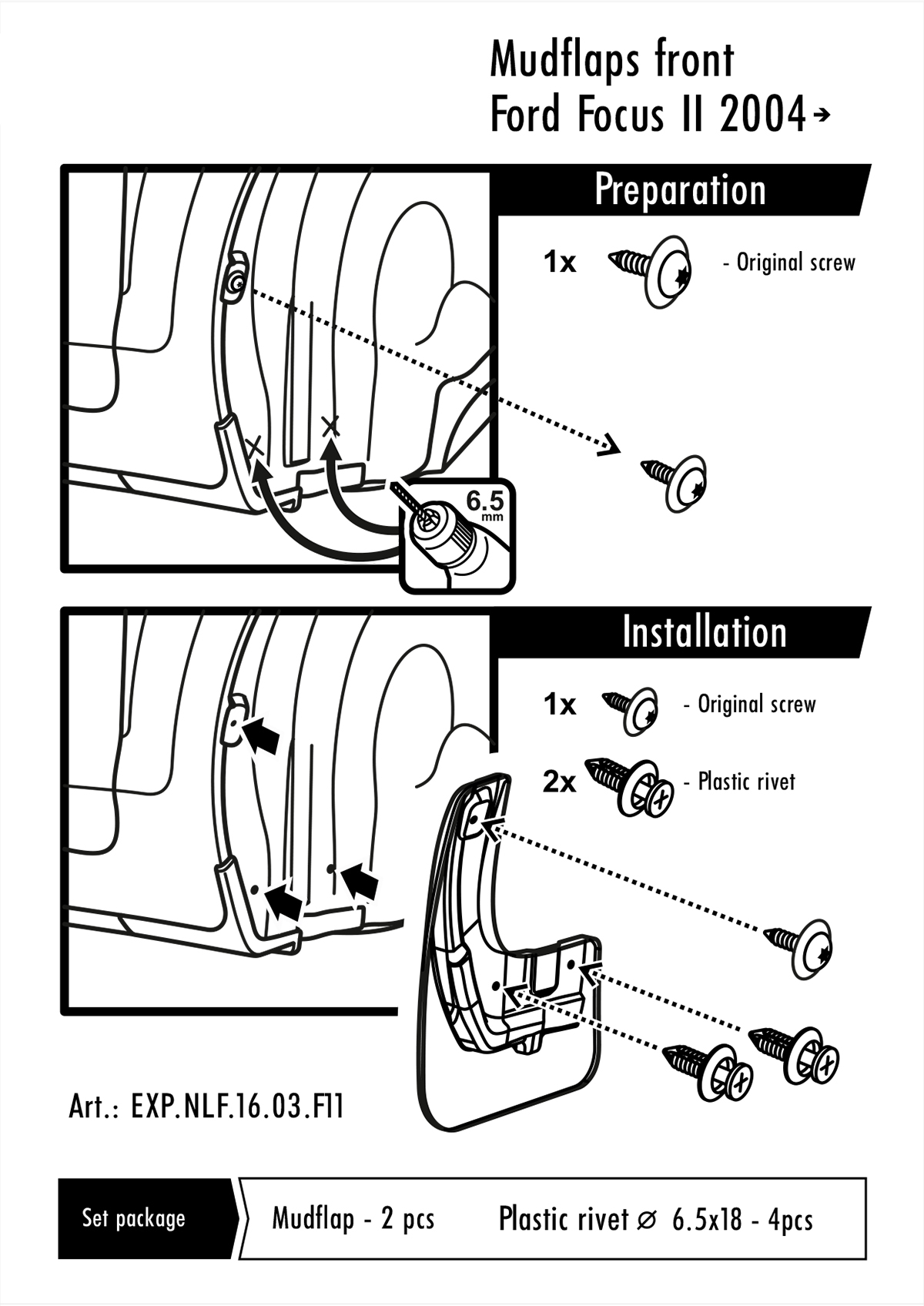 Mudflaps front
Ford Focus II 2004→

Preparation

1x - Original screw

6.5 mm

Installation

1x - Original screw

2x - Plastic rivet

Art.: EXP.NLF.16.03.F11

Set package

Mudflap - 2 pcs

Plastic rivet ⌀ 6.5x18 - 4pcs