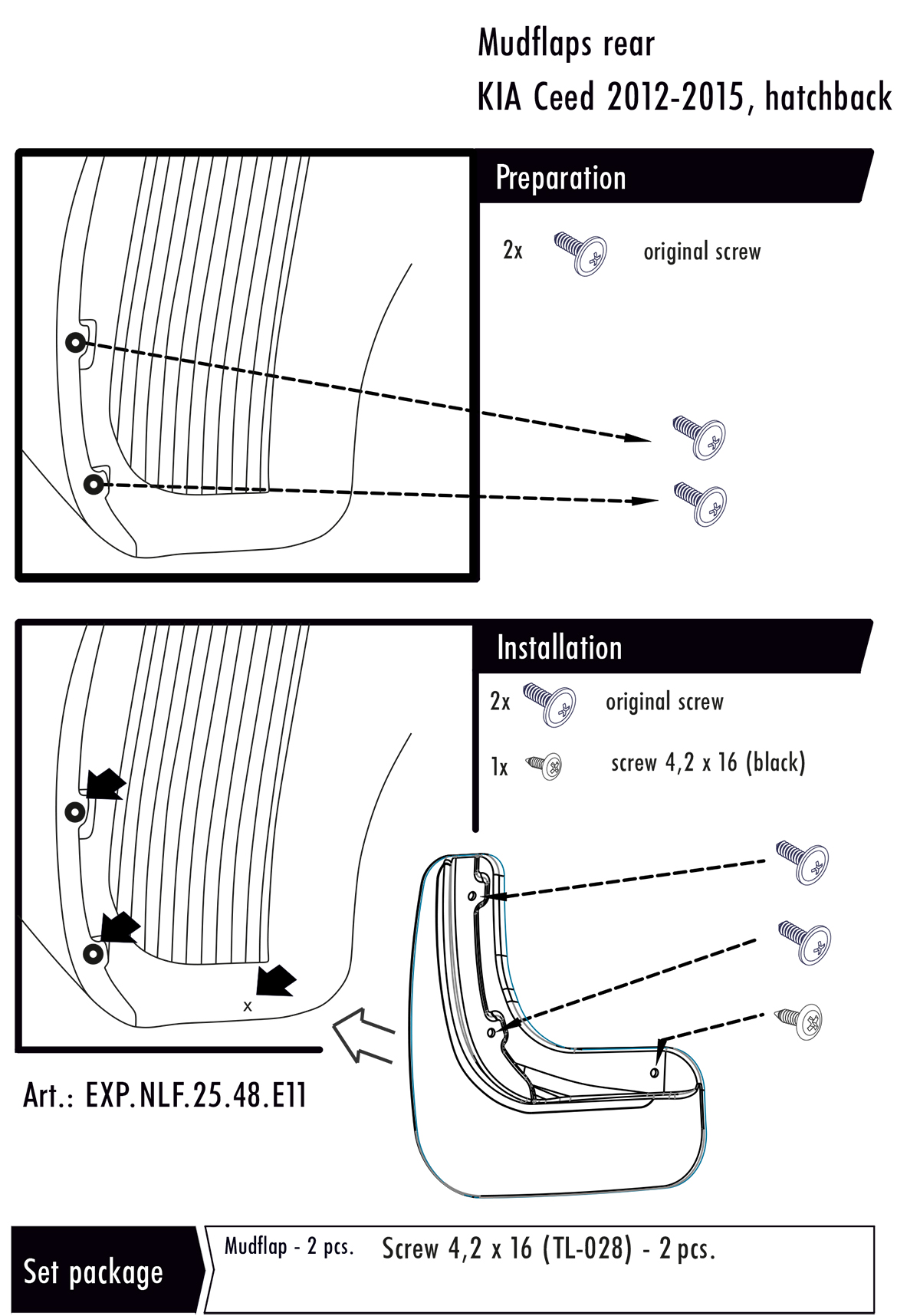 Mudflaps rear
KIA Ceed 2012-2015, hatchback

Preparation

2x original screw

Installation

2x original screw

1x screw 4,2 x 16 (black)

x

Art.: EXP.NLF.25.48.E11

Set package

Mudflap - 2 pcs. Screw 4,2 x 16 (TL-028) - 2 pcs.