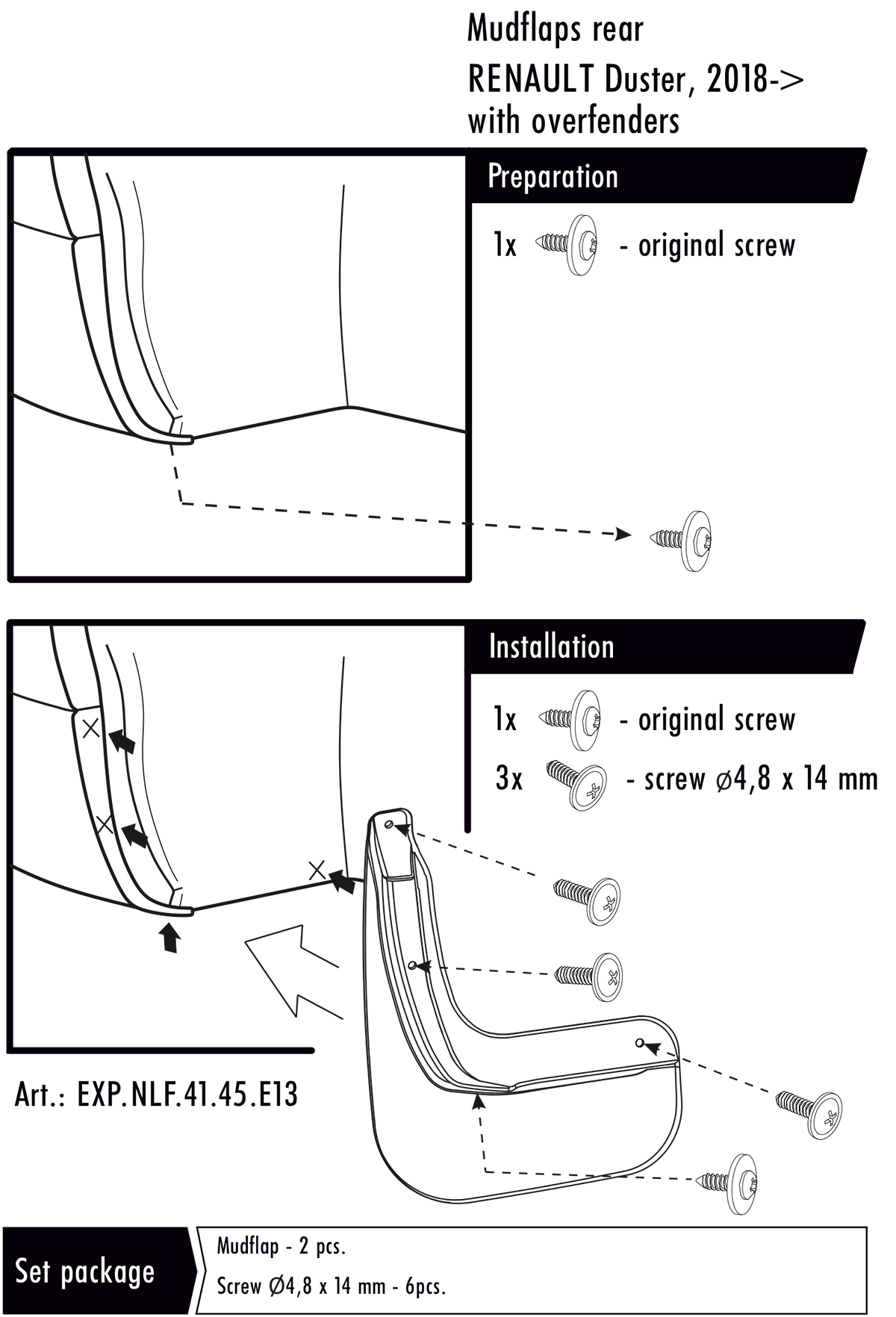 Mudflaps rear
RENAULT Duster, 2018->
with overfenders

Preparation

1x - original screw

Installation

1x - original screw
3x - screw ø4,8 x 14 mm

Art.: EXP.NLF.41.45.E13

Set package

Mudflap - 2 pcs.
Screw Ø4,8 x 14 mm - 6pcs.