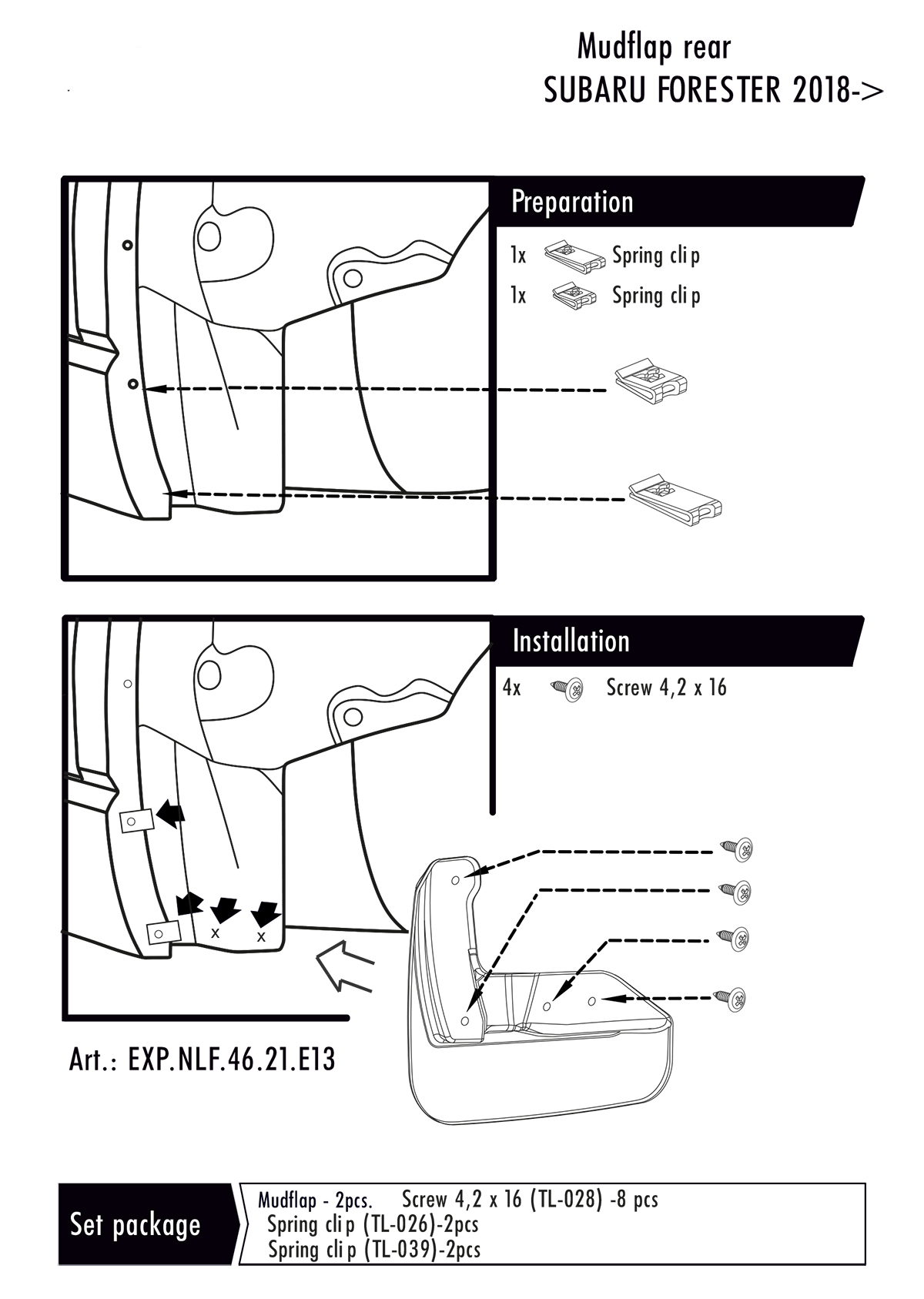 Mudflap rear
SUBARU FORESTER 2018->

Preparation

1x Spring clip
1x Spring clip

Installation

4x Screw 4,2 x 16

x x

Art.: EXP.NLF.46.21.E13

Set package

Mudflap - 2pcs. Screw 4,2 x 16 (TL-028) -8 pcs
Spring clip (TL-026)-2pcs
Spring clip (TL-039)-2pcs