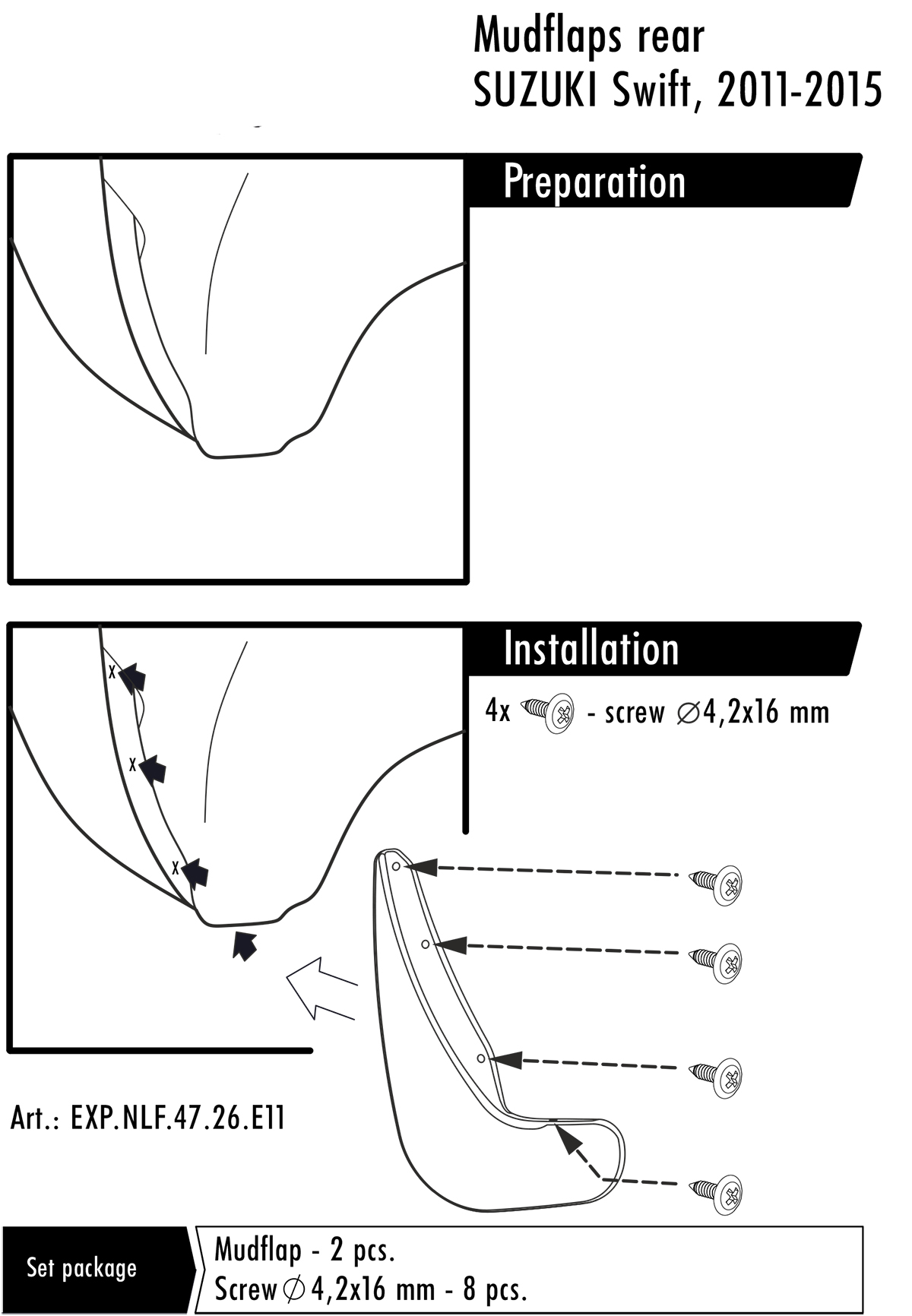 Mudflaps rear
SUZUKI Swift, 2011-2015

Preparation

Installation

4x - screw ∅4,2x16 mm

x
x
x

Art.: EXP.NLF.47.26.E11

Set package

Mudflap - 2 pcs.
Screw ∅ 4,2x16 mm - 8 pcs.