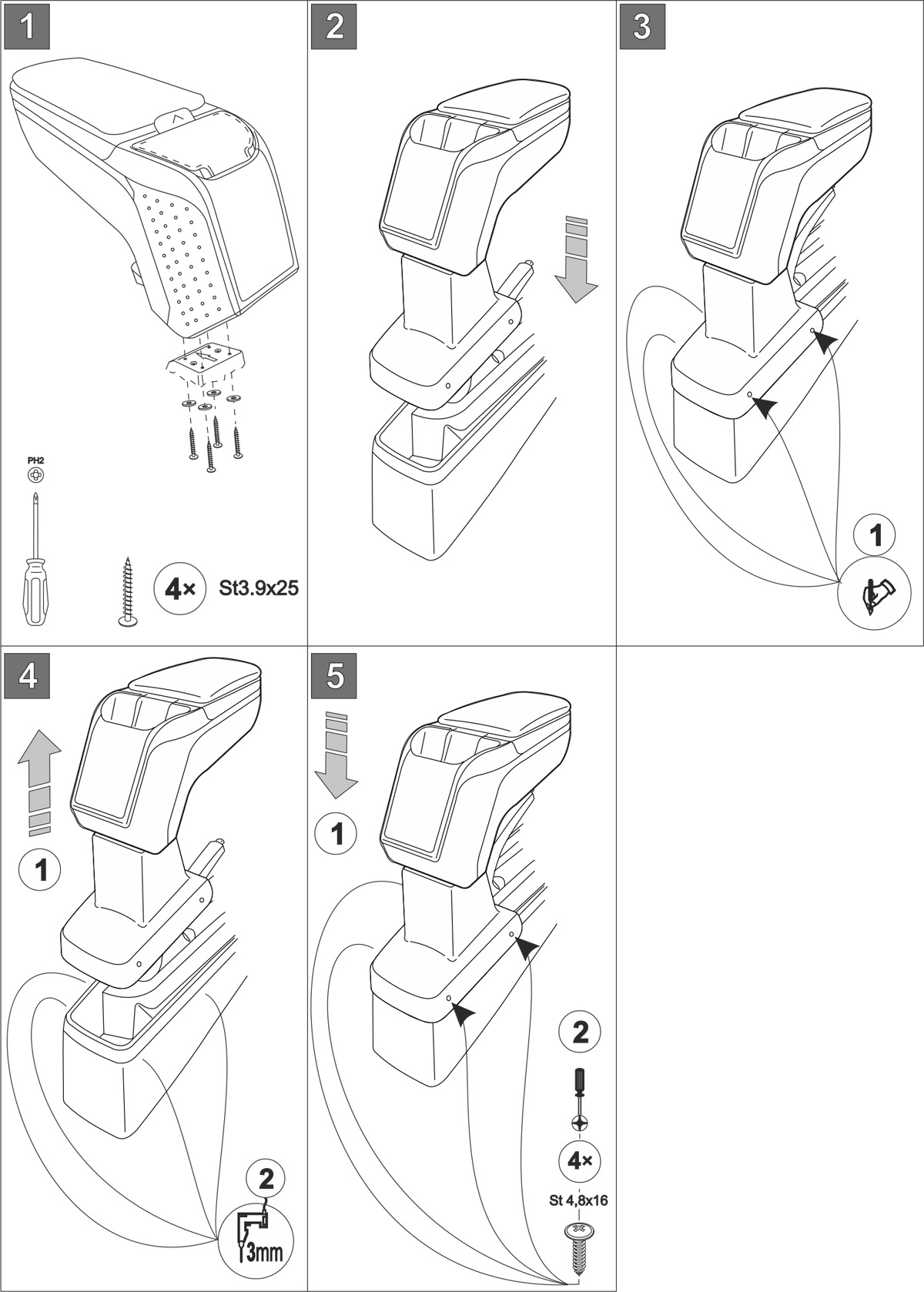 1

PH2

4× St3.9x25

2

3

1

4

1

2

3mm

5

1

2

4×

St 4,8x16