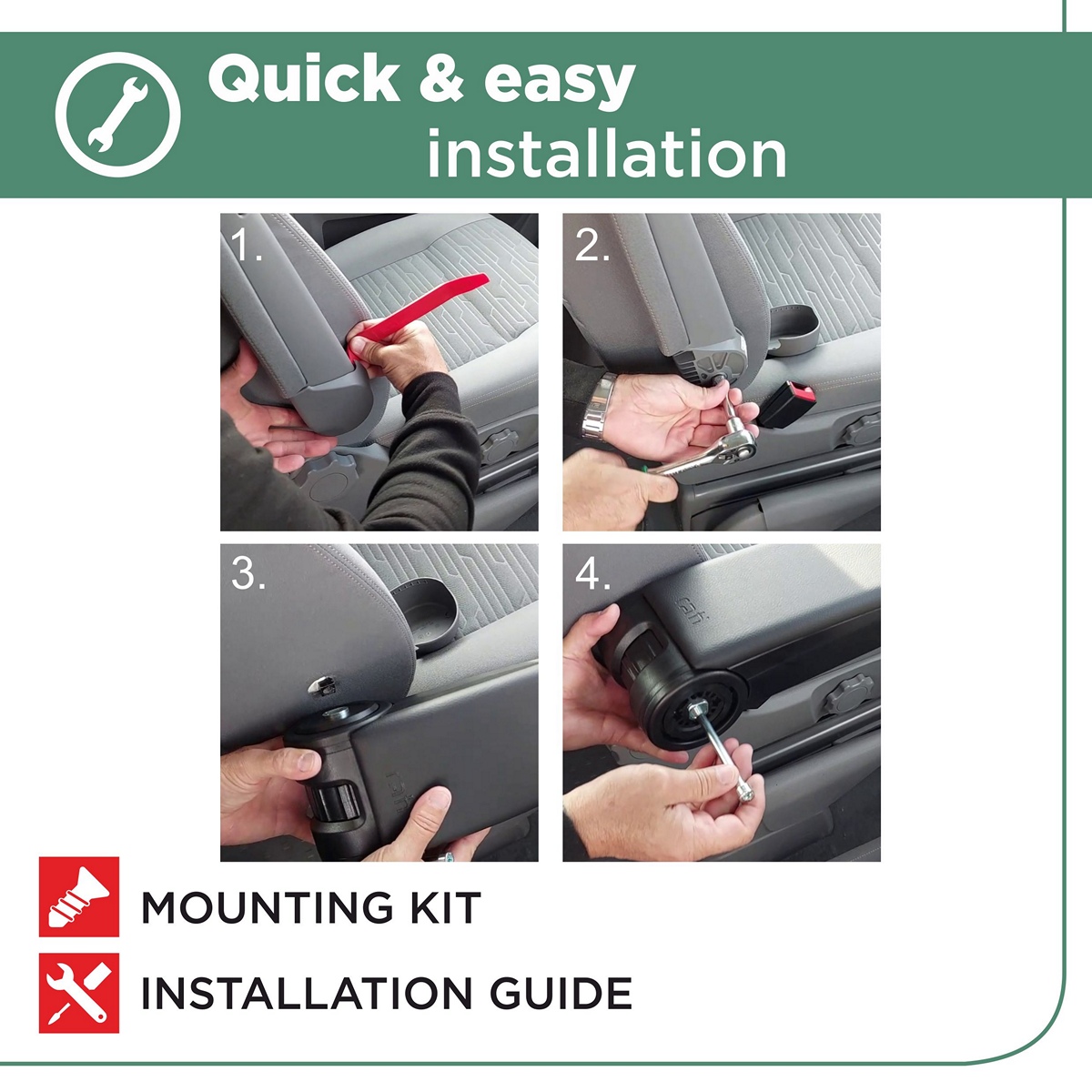 Quick & easy installation

1.

2.

3.

4.

MOUNTING KIT

INSTALLATION GUIDE