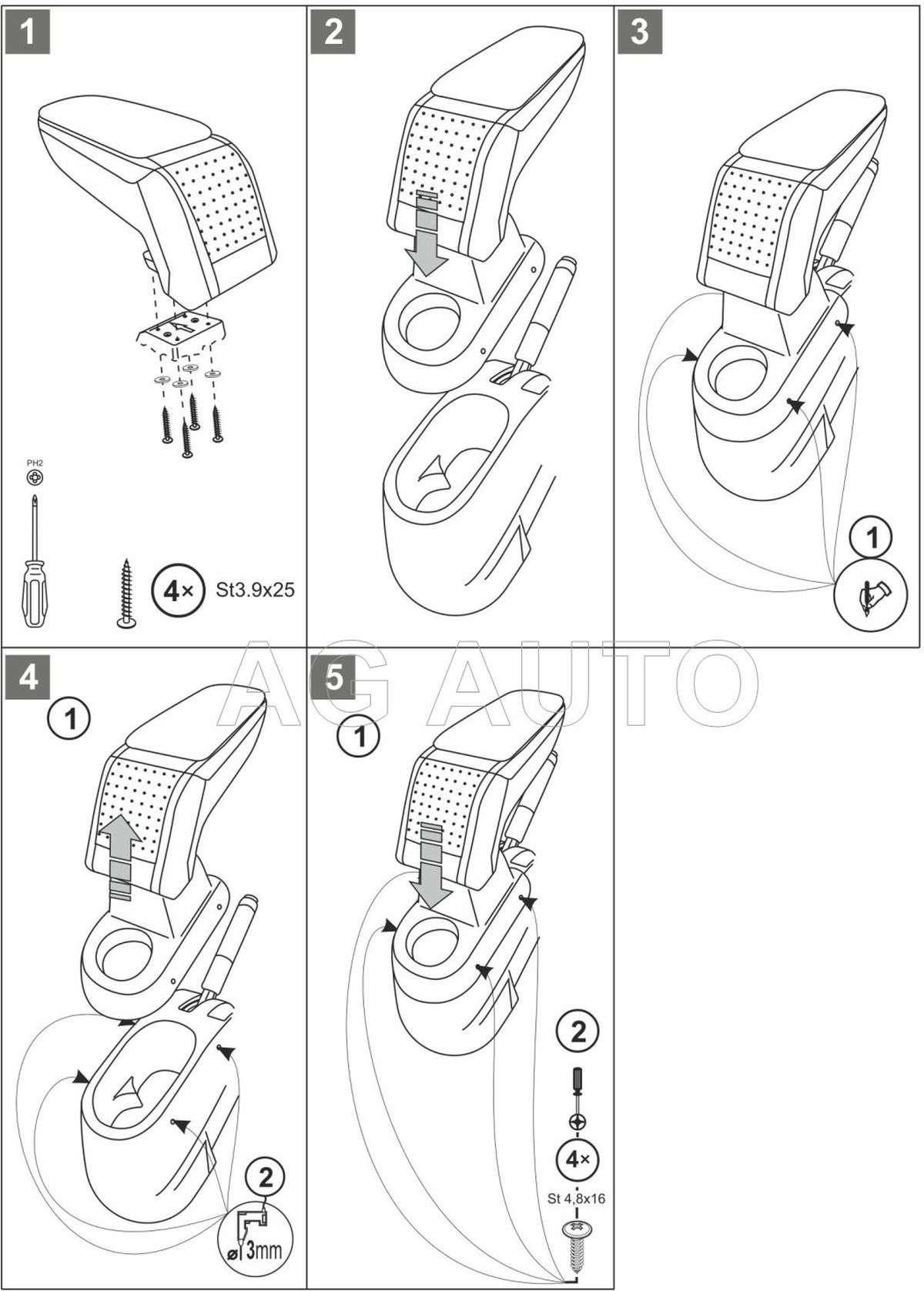 1

PH2

4× St3.9x25

2

3

1

AG AUTO

4

1

2

ø 3mm

5

1

2

4×

St 4,8x16