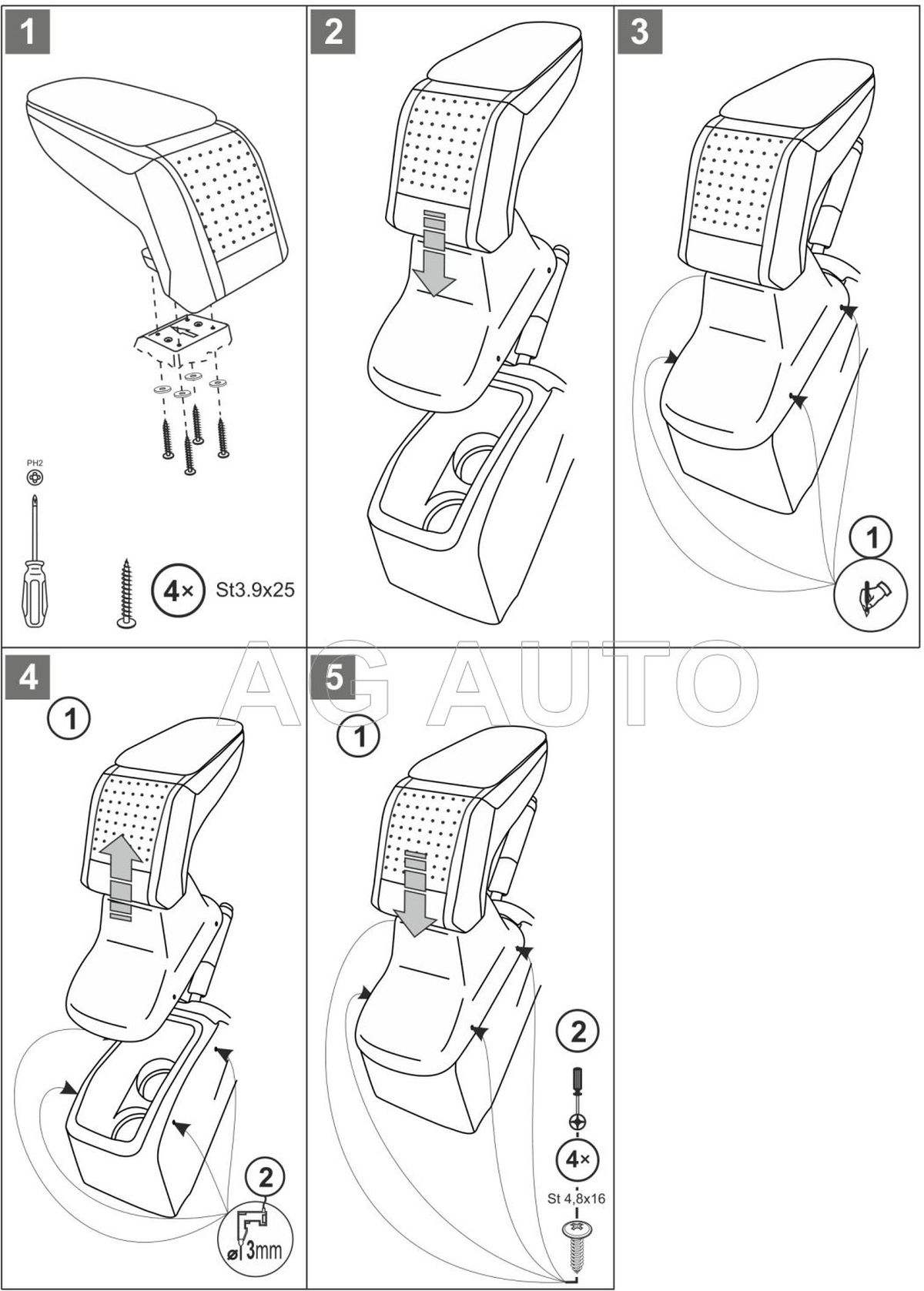 1

PH2

4× St3.9x25

2

3

1

AG AUTO

4

1

2

ø 3mm

5

1

2

4×

St 4,8x16