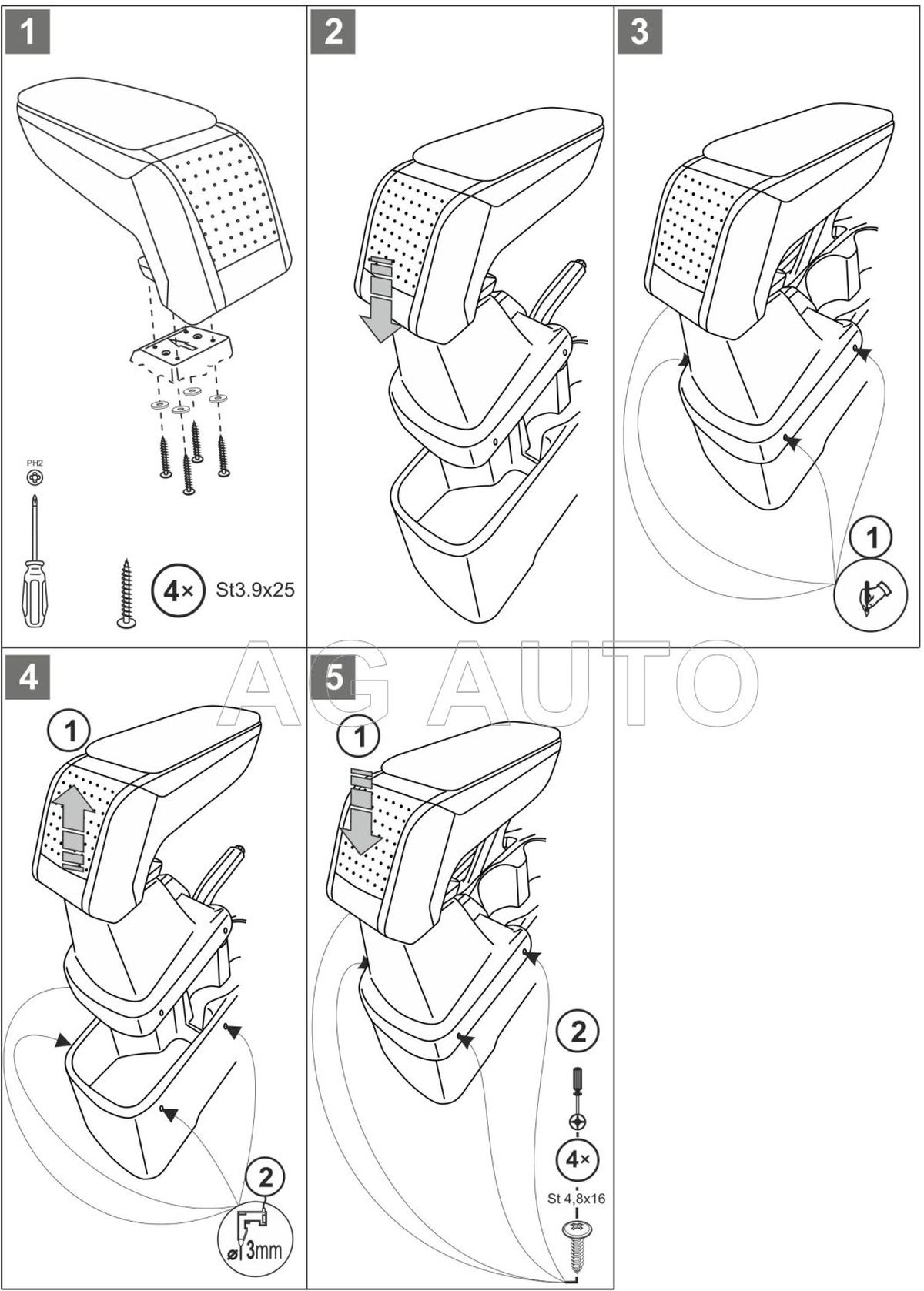 1

PH2

4× St3.9x25

2

3

1

AG AUTO

4

1

2

ø 3mm

5

1

2

4×

St 4,8x16