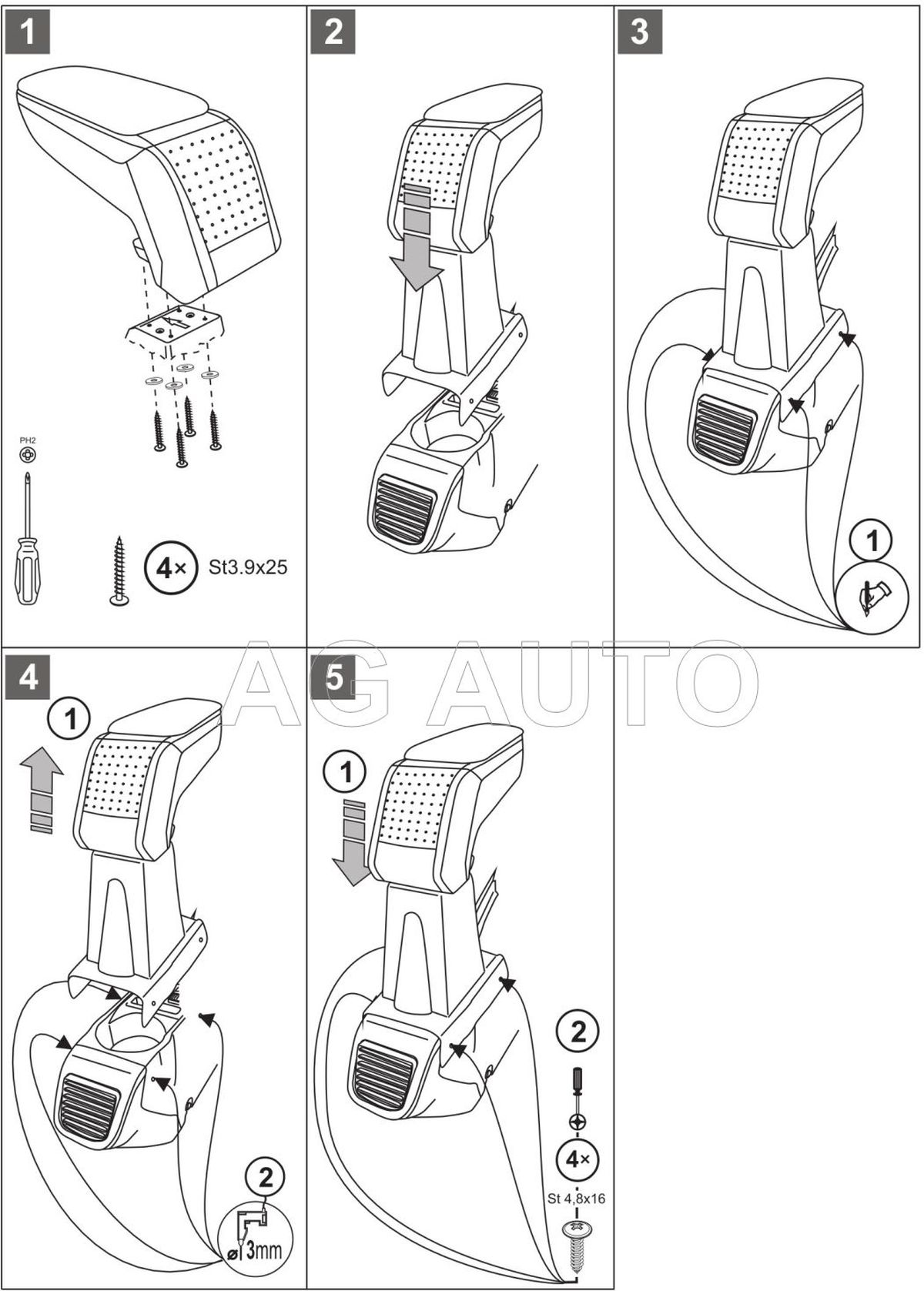 1

PH2

4× St3.9x25

2

3

1

AG AUTO

4

1

2

ø 3mm

5

1

2

4×

St 4,8x16