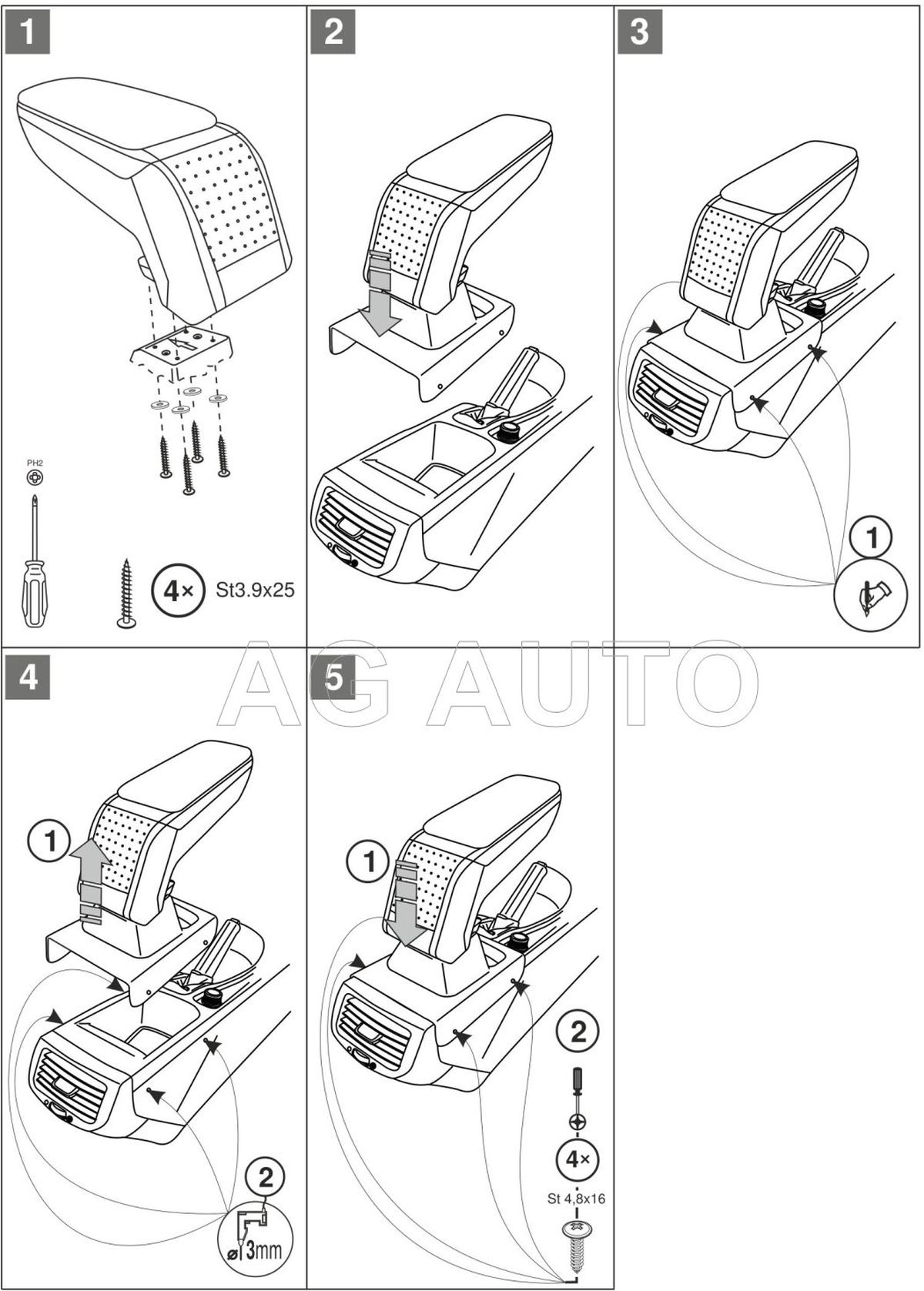 1

PH2

4× St3.9x25

2

3

1

AG AUTO

4

1

2

ø 3mm

5

1

2

4×

St 4,8x16