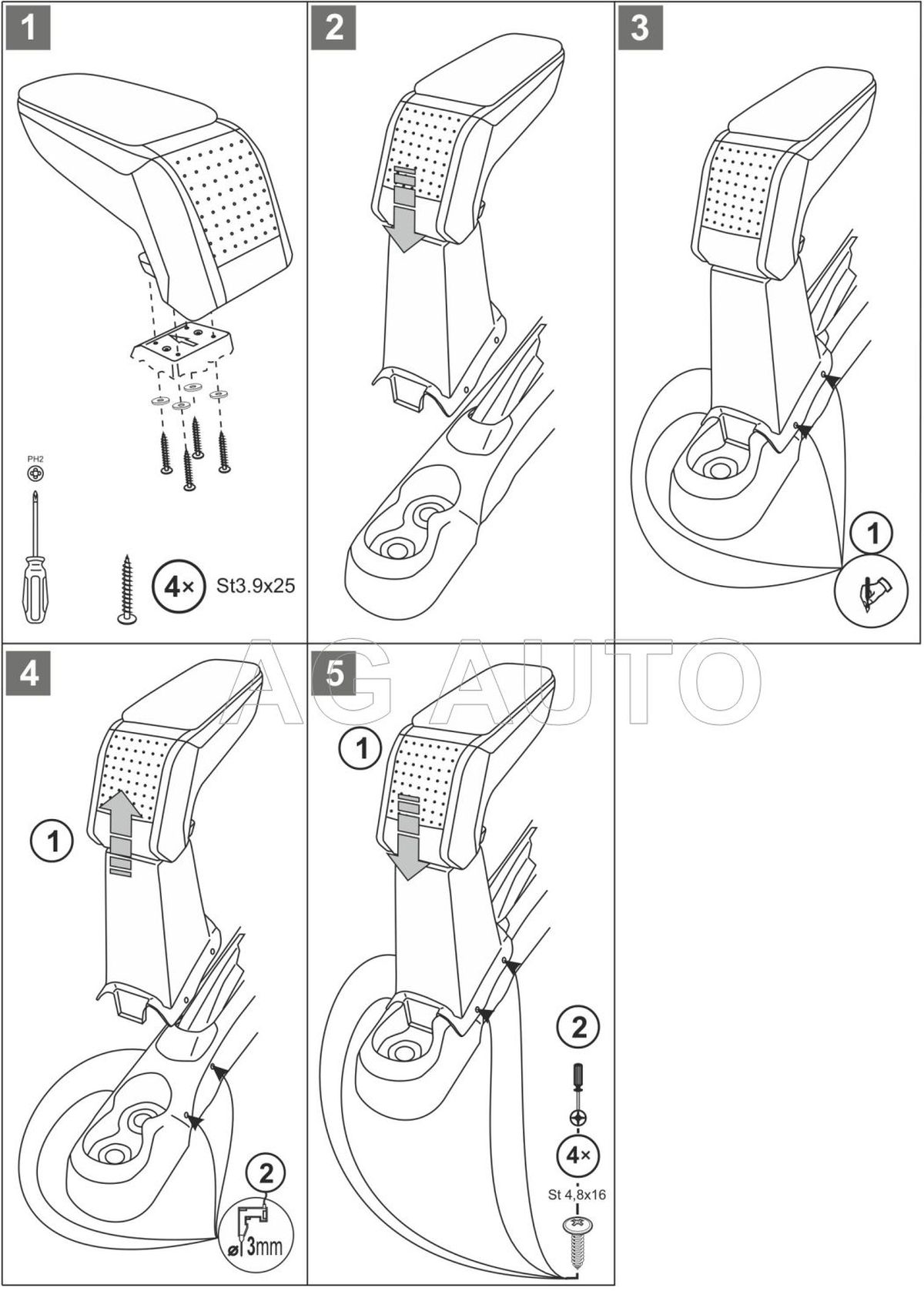 1

PH2

4×

St3.9x25

2

3

1

AG AUTO

4

1

2

ø3mm

5

1

2

4×

St 4,8x16