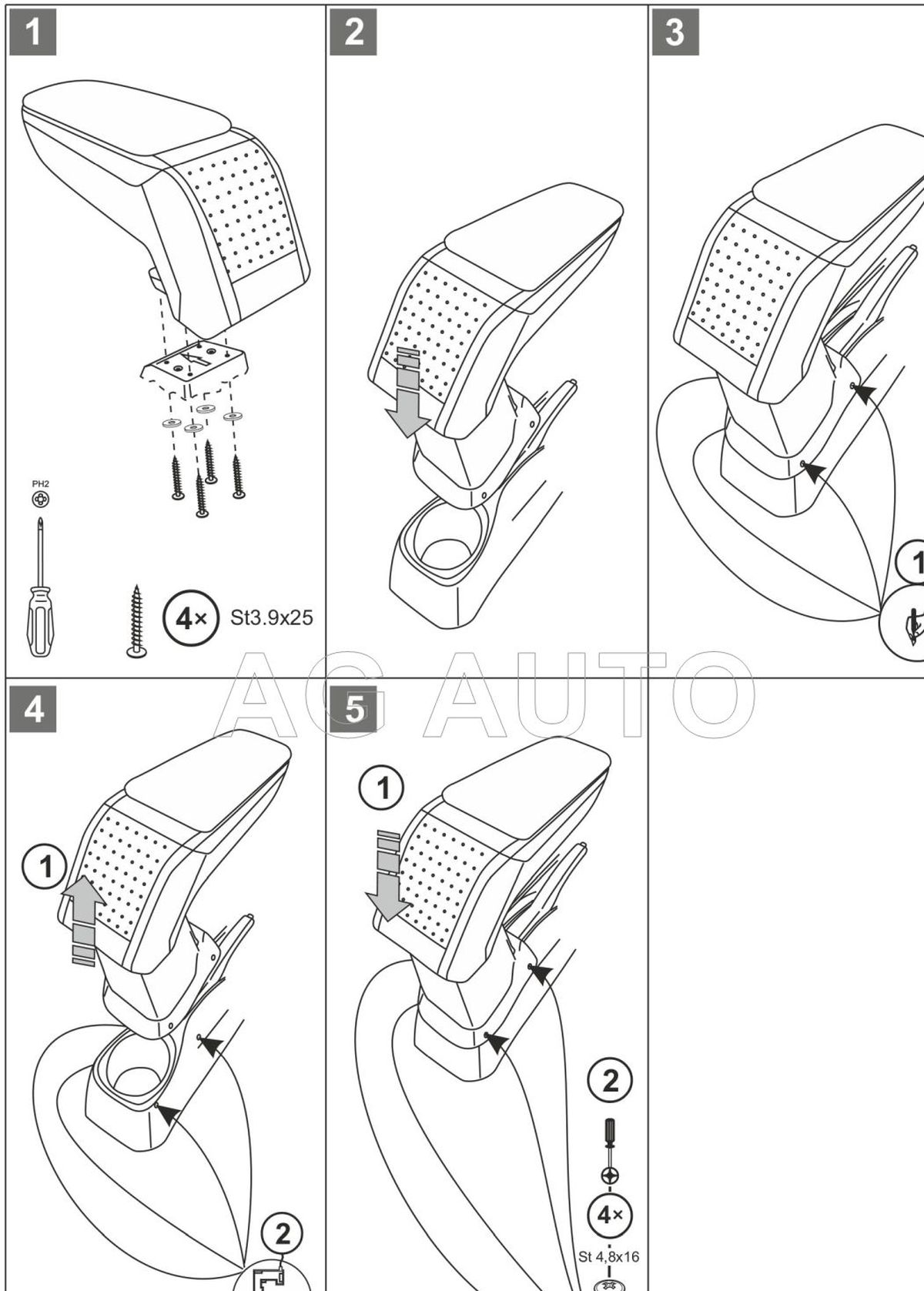 1

PH2

4× St3.9x25

2

3

1

AG AUTO

4

1

2

5

1

2

4×

St 4,8x16