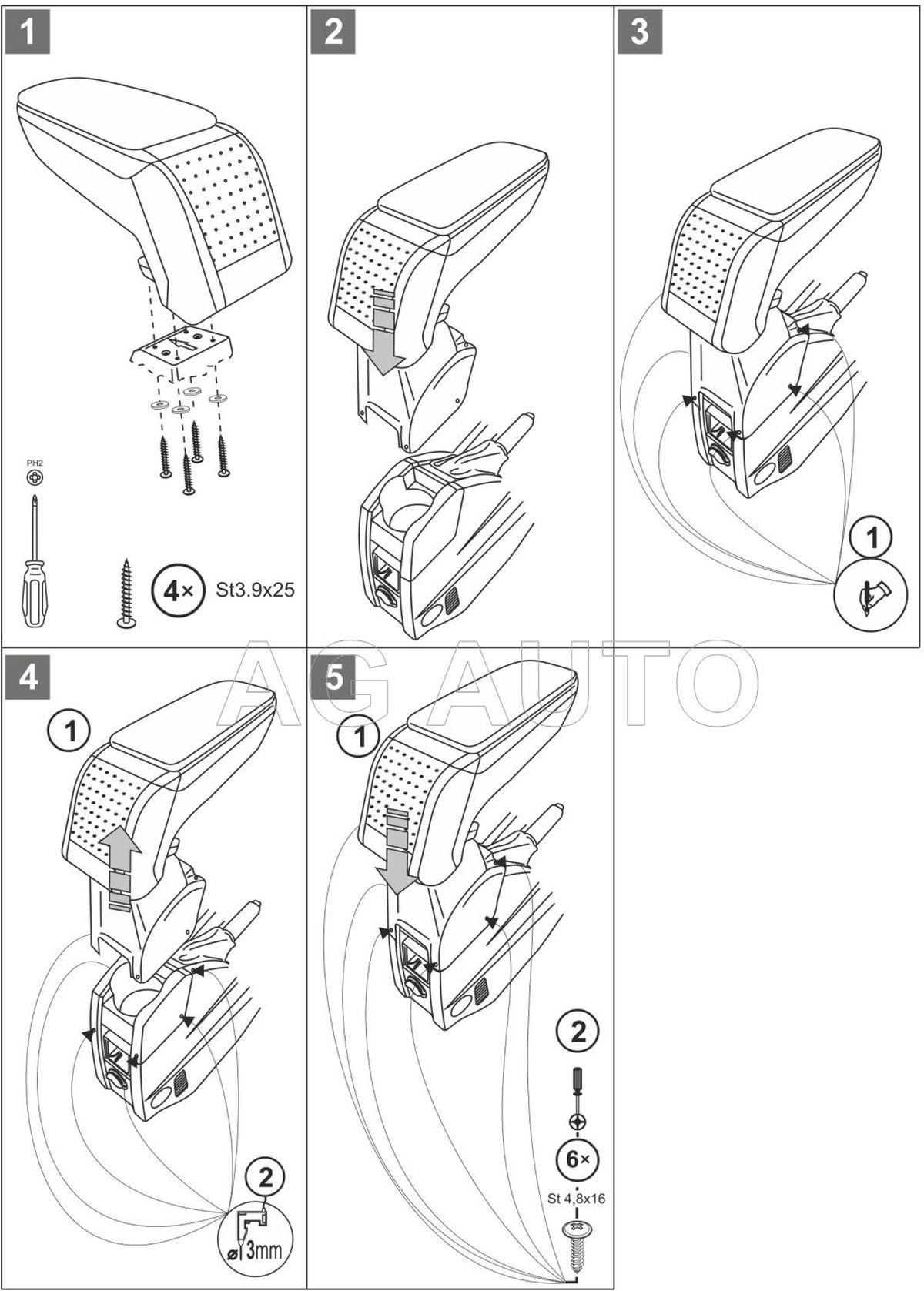 1

PH2

4× St3.9x25

2

3

1

AG AUTO

4

1

2

ø 3mm

5

1

2

6×

St 4,8x16