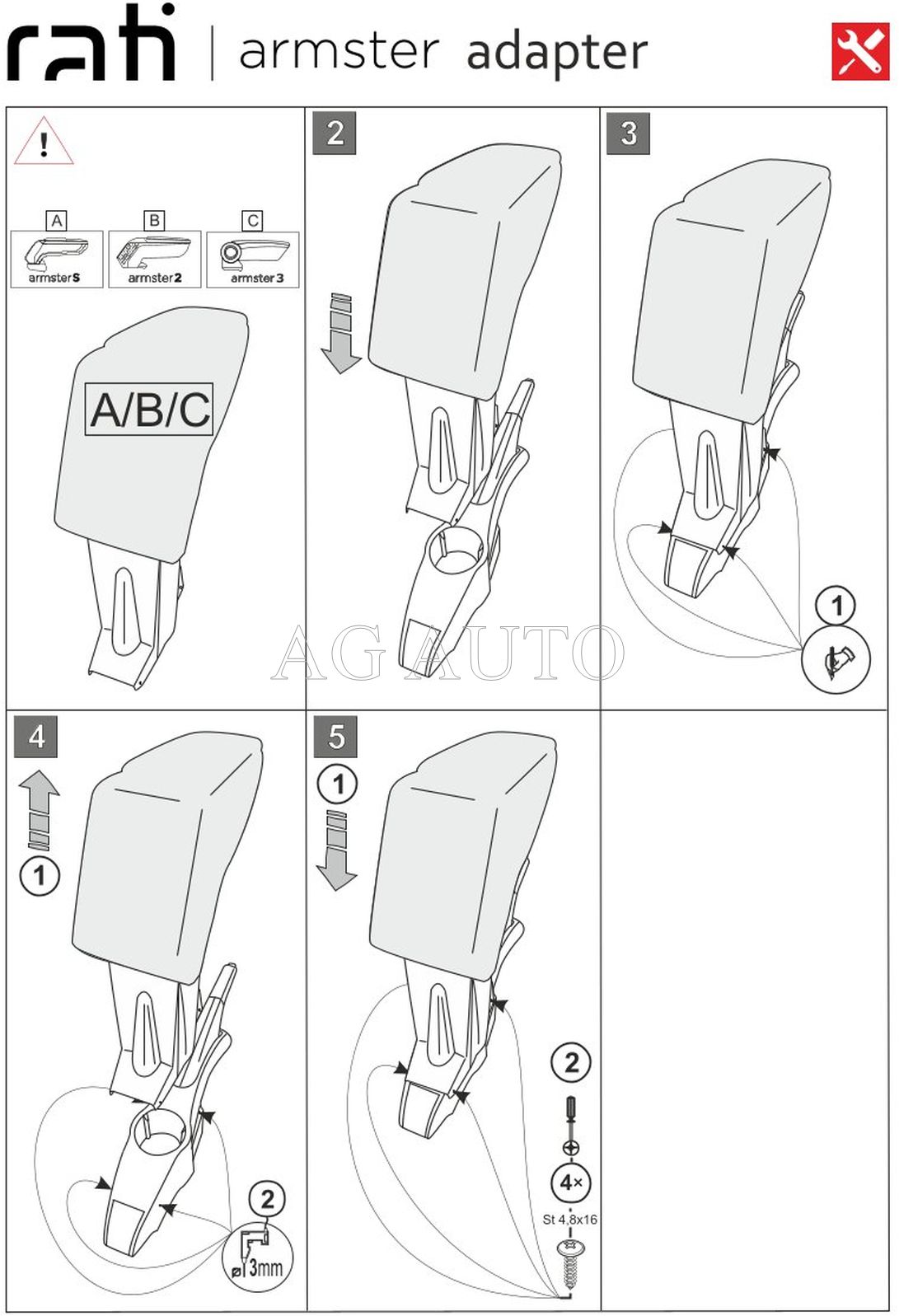 rati | armster adapter

!

A
armster S

B
armster 2

C
armster 3

A/B/C

2

3

1

AG AUTO

4

1

2

ø 3mm

5

1

2

4×

St 4,8x16