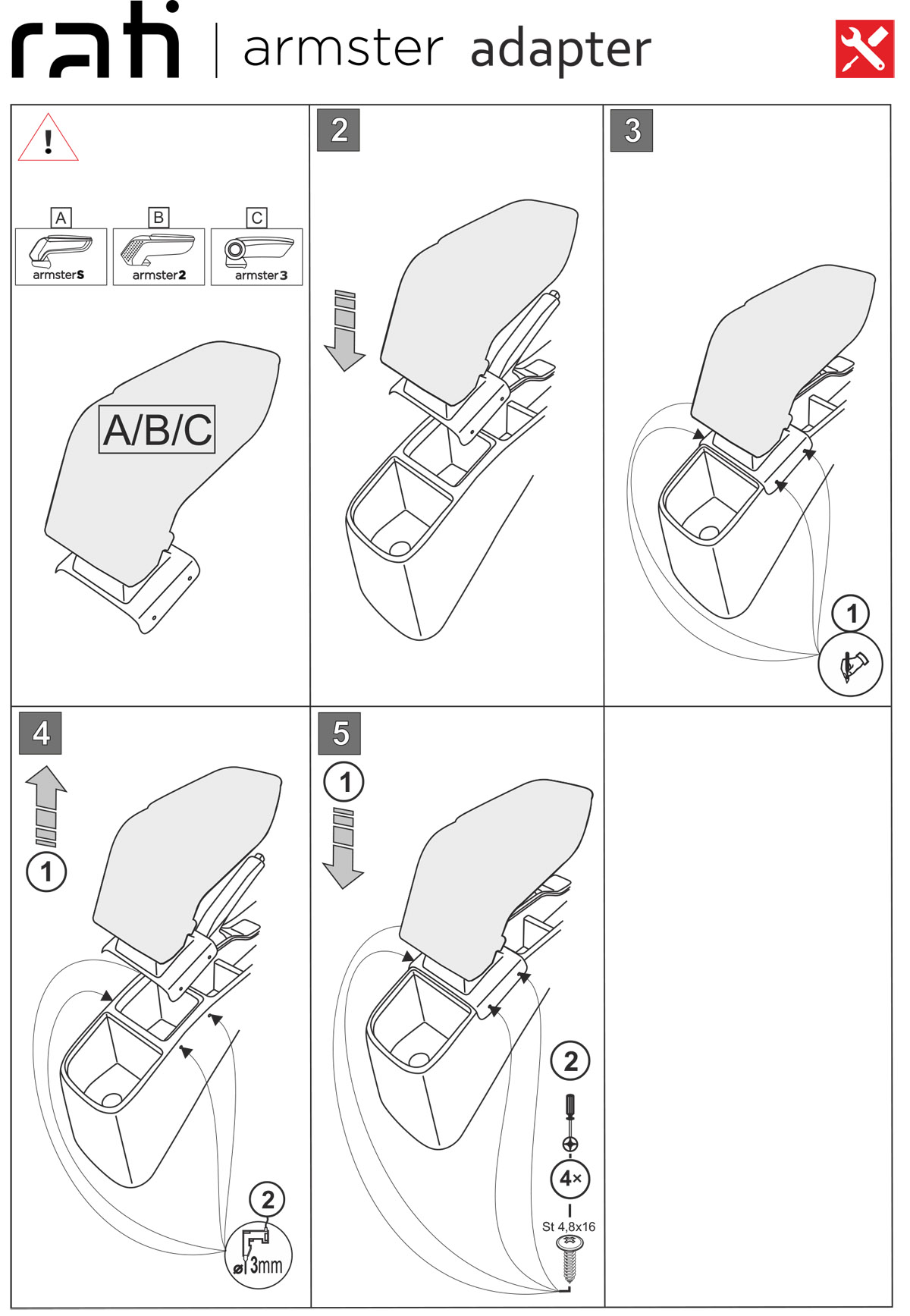 rati | armster adapter

!

A
armsterS

B
armster2

C
armster3

A/B/C

2

3

1

4

1

2

ø 3mm

5

1

2

4×

St 4,8x16