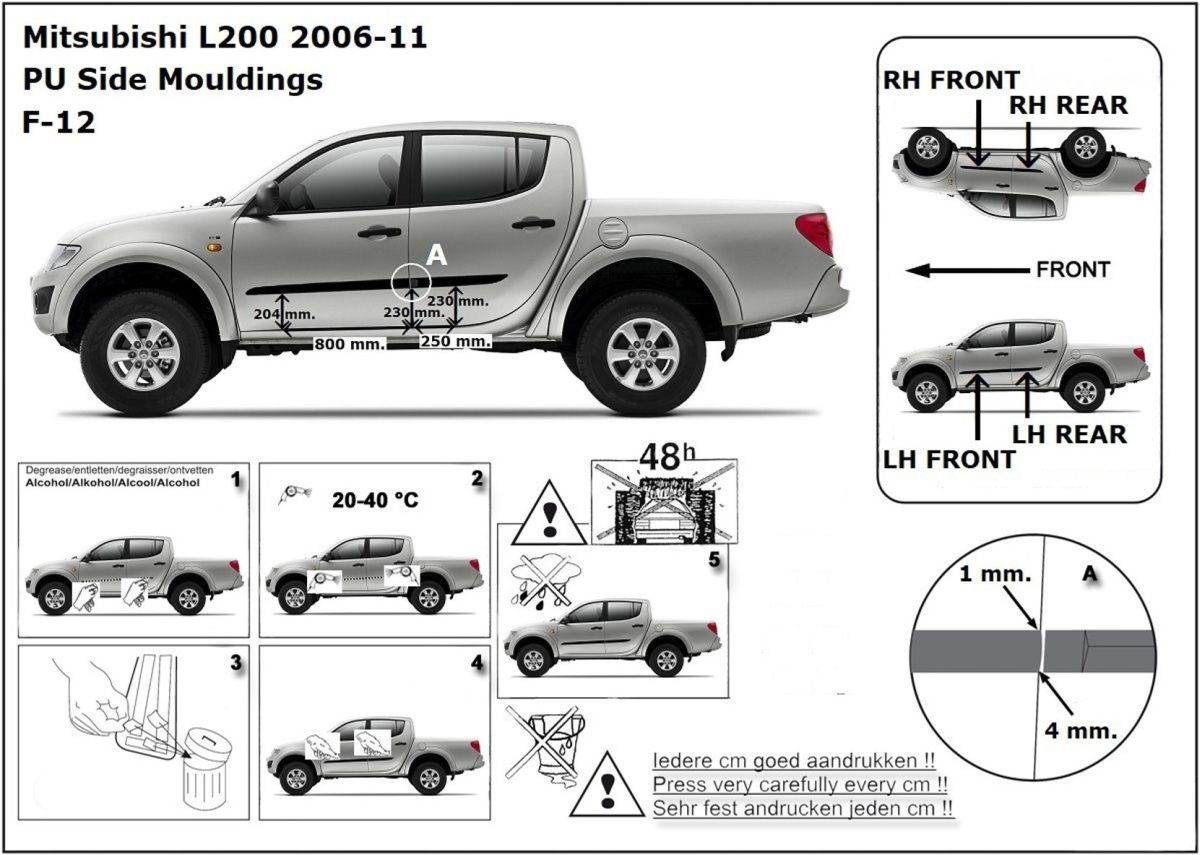 Mitsubishi L200 2006-11
PU Side Mouldings
F-12

A
204 mm.
230 mm.
230 mm.
800 mm.
250 mm.

RH FRONT
RH REAR
FRONT
LH REAR
LH FRONT

Degrease/entletten/degraisser/ontvetten
Alcohol/Alkohol/Alcool/Alcohol
1

20-40 °C
2

3

4

48h

5

1 mm.
A
4 mm.

Iedere cm goed aandrukken !!
Press very carefully every cm !!
Sehr fest andrucken jeden cm !!