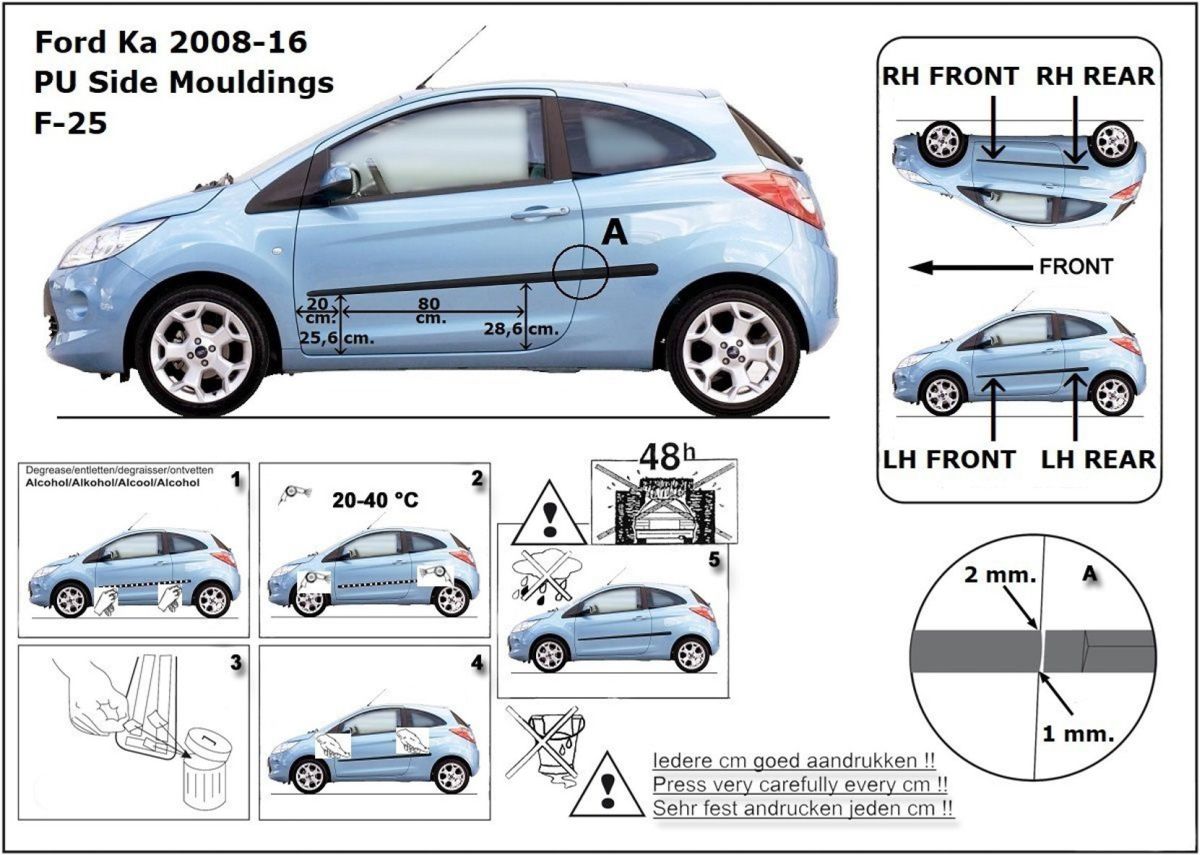 Ford Ka 2008-16
PU Side Mouldings
F-25

A

20 cm.
80 cm.
25,6 cm.
28,6 cm.

RH FRONT
RH REAR
FRONT
LH FRONT
LH REAR

Degrease/entletten/degraisser/ontvetten
Alcohol/Alkohol/Alcool/Alcohol
1

20-40 °C
2

3

4

48h

5

2 mm.
A
1 mm.

Iedere cm goed aandrukken !!
Press very carefully every cm !!
Sehr fest andrucken jeden cm !!