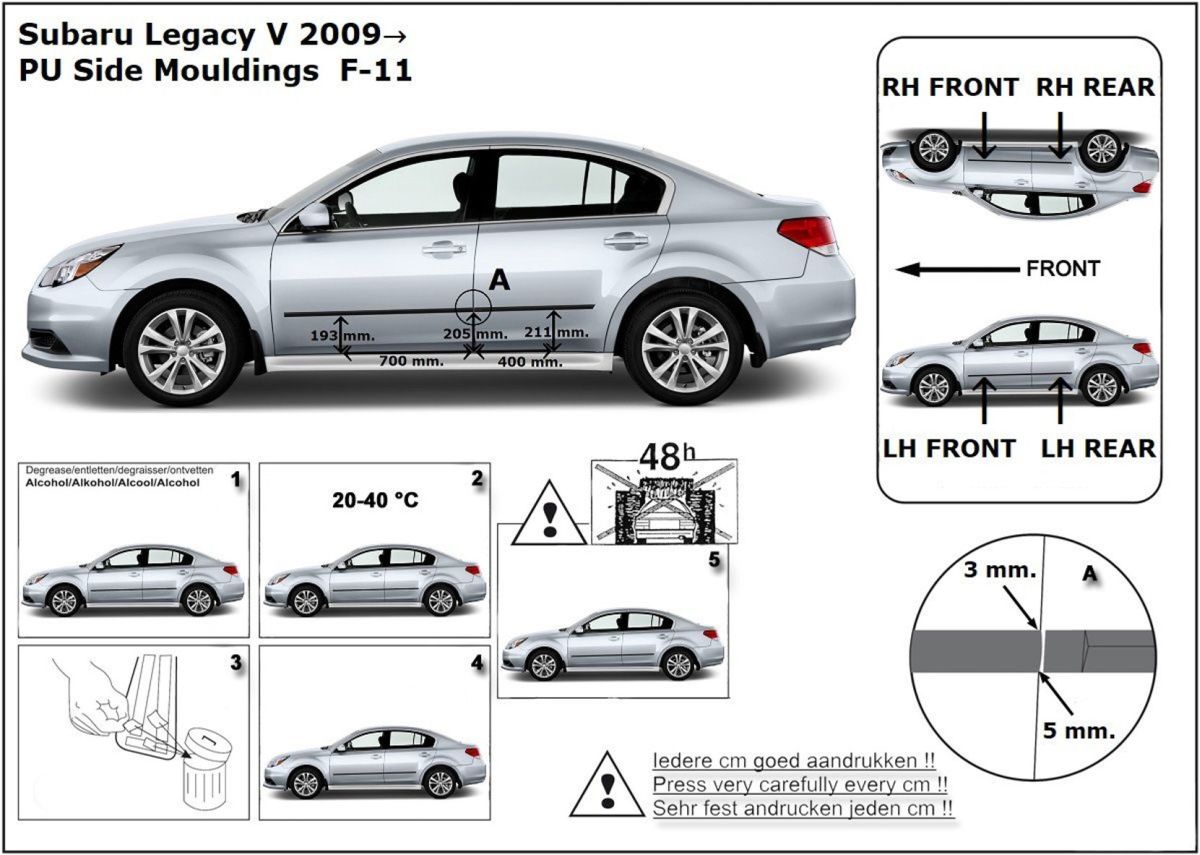 Subaru Legacy V 2009→
PU Side Mouldings F-11

A
193 mm.
205 mm.
211 mm.
700 mm.
400 mm.

RH FRONT
RH REAR
FRONT
LH FRONT
LH REAR

Degrease/entletten/degraisser/ontvetten
Alcohol/Alkohol/Alcool/Alcohol
1

20-40 °C
2

3

4

48h
5

3 mm.
A
5 mm.

Iedere cm goed aandrukken !!
Press very carefully every cm !!
Sehr fest andrucken jeden cm !!