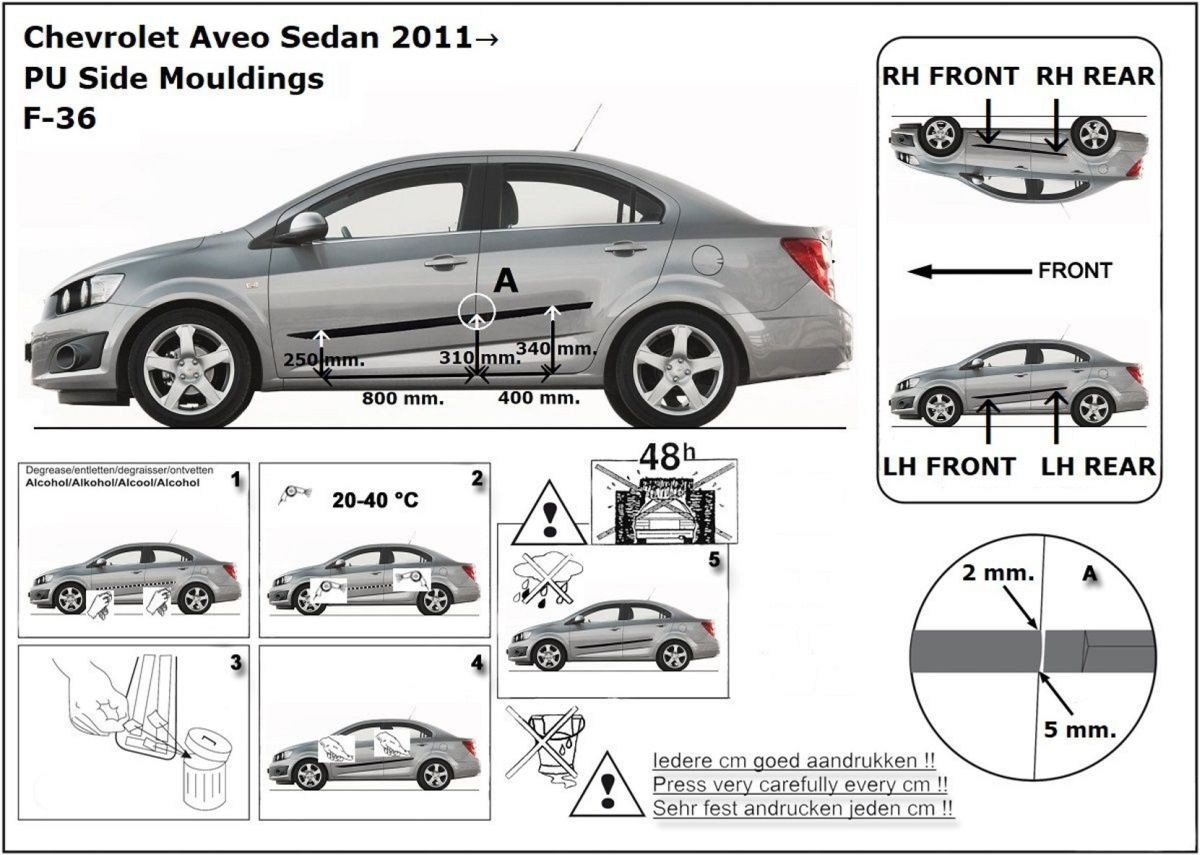 Chevrolet Aveo Sedan 2011→
PU Side Mouldings
F-36

A

250 mm.
310 mm.
340 mm.
800 mm.
400 mm.

RH FRONT
RH REAR

FRONT

LH FRONT
LH REAR

Degrease/entletten/degraisser/ontvetten
Alcohol/Alkohol/Alcool/Alcohol
1

20-40 °C
2

3

4

48h

5

2 mm.
A
5 mm.

Iedere cm goed aandrukken !!
Press very carefully every cm !!
Sehr fest andrucken jeden cm !!