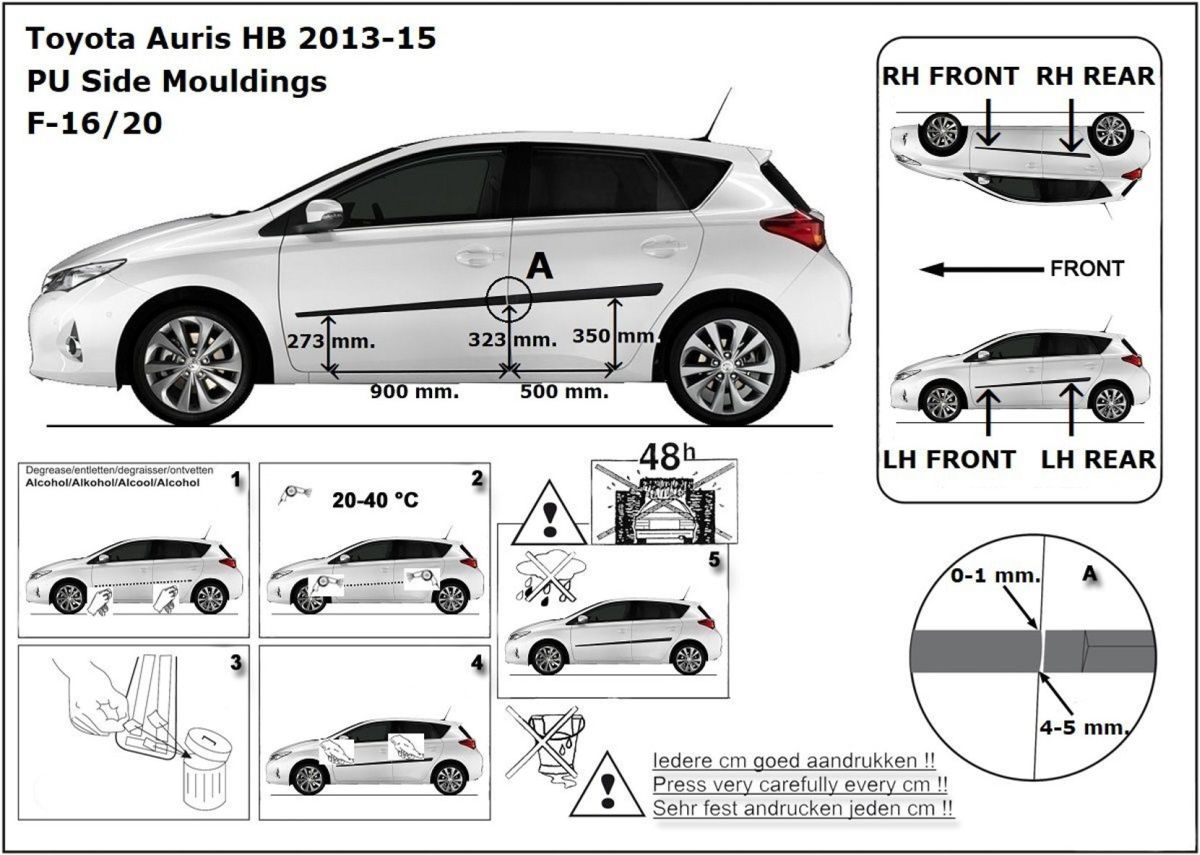 Toyota Auris HB 2013-15
PU Side Mouldings
F-16/20

A

273 mm.
323 mm.
350 mm.
900 mm.
500 mm.

RH FRONT
RH REAR
FRONT
LH FRONT
LH REAR

Degrease/entletten/degraisser/ontvetten
Alcohol/Alkohol/Alcool/Alcohol
1

20-40 °C
2

3

4

48h
5

0-1 mm.
A
4-5 mm.

Iedere cm goed aandrukken !!
Press very carefully every cm !!
Sehr fest andrucken jeden cm !!