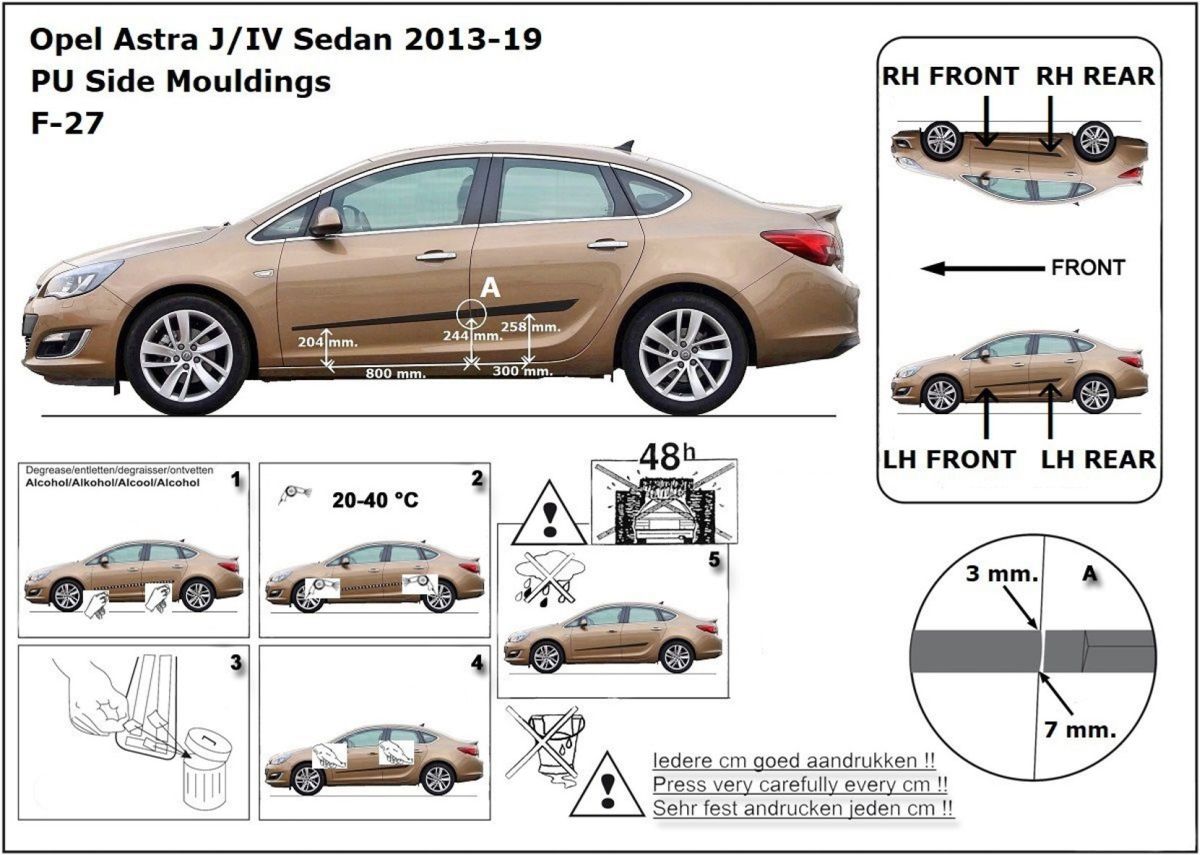 Opel Astra J/IV Sedan 2013-19
PU Side Mouldings
F-27

A
204 mm.
244 mm.
258 mm.
800 mm.
300 mm.

RH FRONT
RH REAR
FRONT
LH FRONT
LH REAR

Degrease/entletten/degraisser/ontvetten
Alcohol/Alkohol/Alcool/Alcohol
1

20-40 °C
2

3

4

48h

5

3 mm.
A
7 mm.

Iedere cm goed aandrukken !!
Press very carefully every cm !!
Sehr fest andrucken jeden cm !!