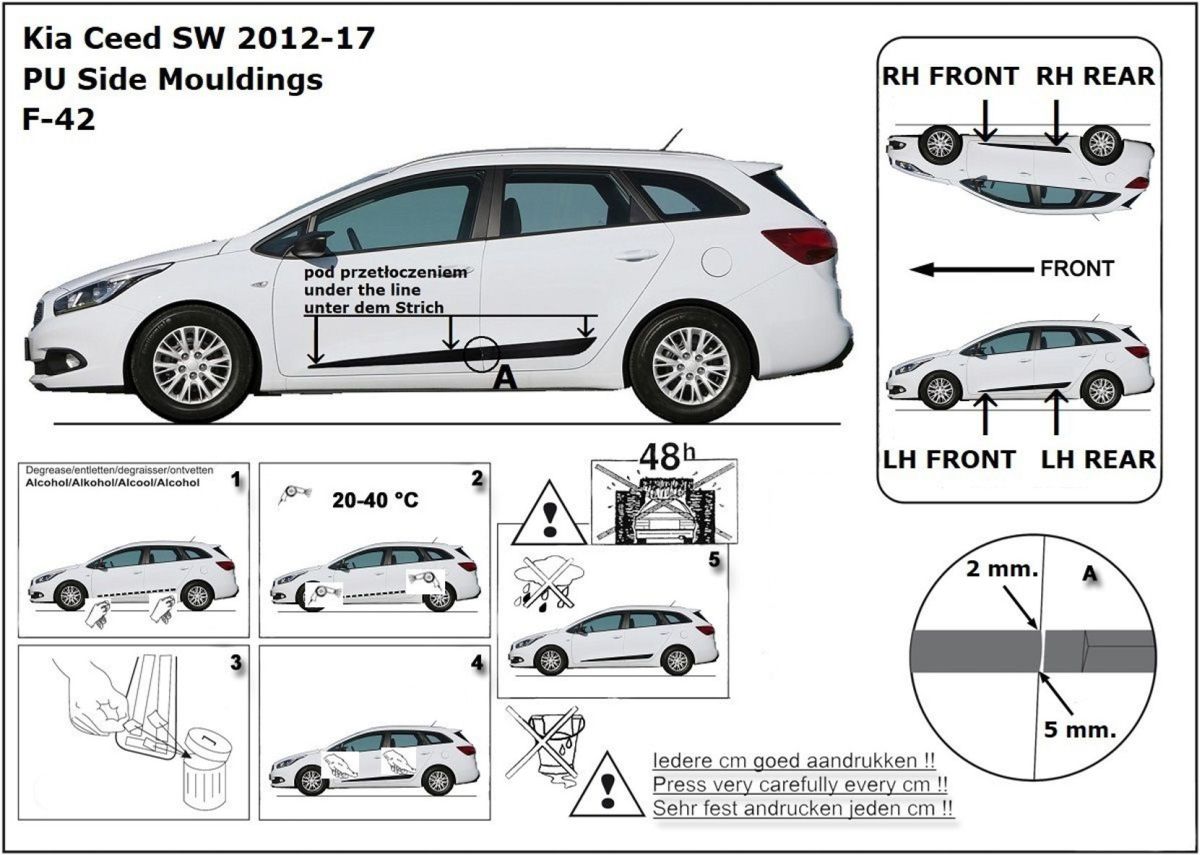 Kia Ceed SW 2012-17
PU Side Mouldings
F-42

pod przetłoczeniem
under the line
unter dem Strich

A

RH FRONT RH REAR

FRONT

LH FRONT LH REAR

Degrease/entletten/degraisser/ontvetten
Alcohol/Alkohol/Alcool/Alcohol
1

20-40 °C
2

3

4

48h

5

2 mm.
A

5 mm.

Iedere cm goed aandrukken !!
Press very carefully every cm !!
Sehr fest andrucken jeden cm !!