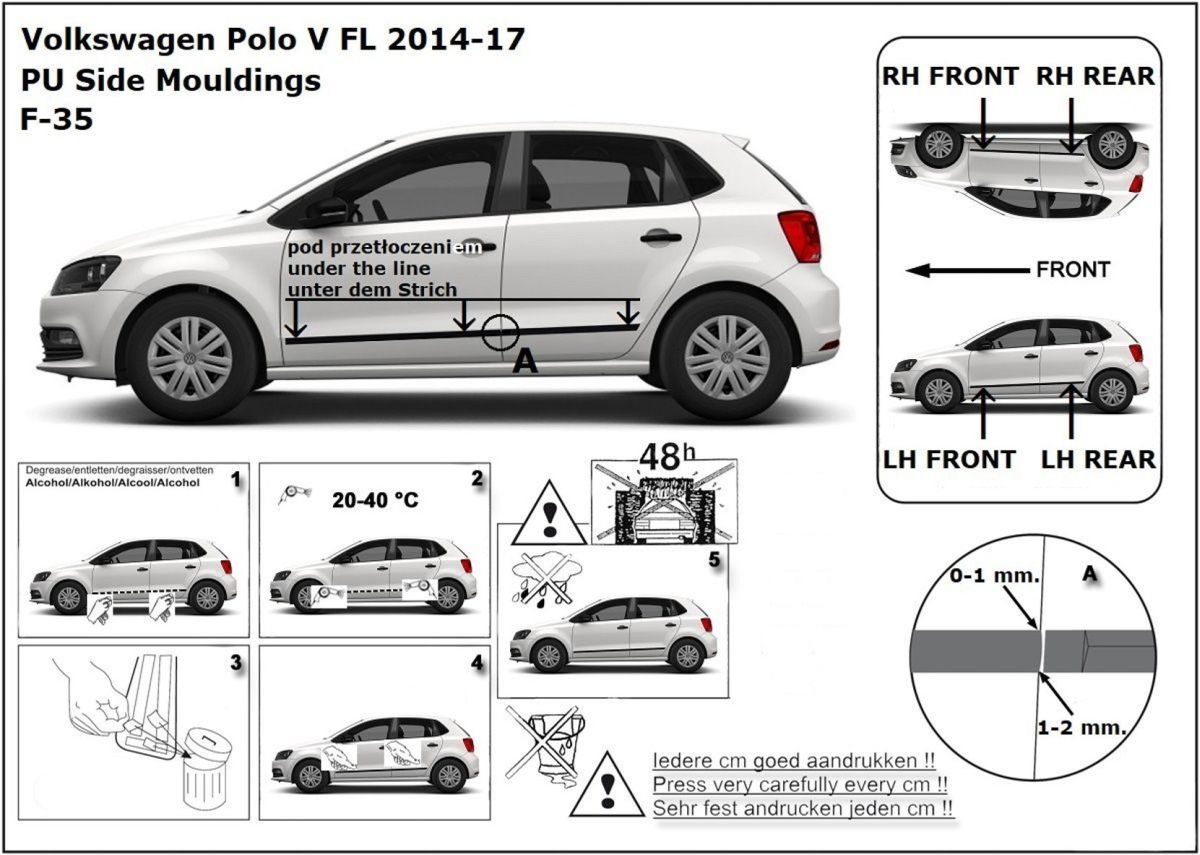 Volkswagen Polo V FL 2014-17
PU Side Mouldings
F-35

pod przetłoczeniem
under the line
unter dem Strich

A

RH FRONT RH REAR

FRONT

LH FRONT LH REAR

Degrease/entletten/degraisser/ontvetten
Alcohol/Alkohol/Alcool/Alcohol
1

20-40 °C
2

3

4

48h

5

0-1 mm.
A
1-2 mm.

Iedere cm goed aandrukken !!
Press very carefully every cm !!
Sehr fest andrucken jeden cm !!