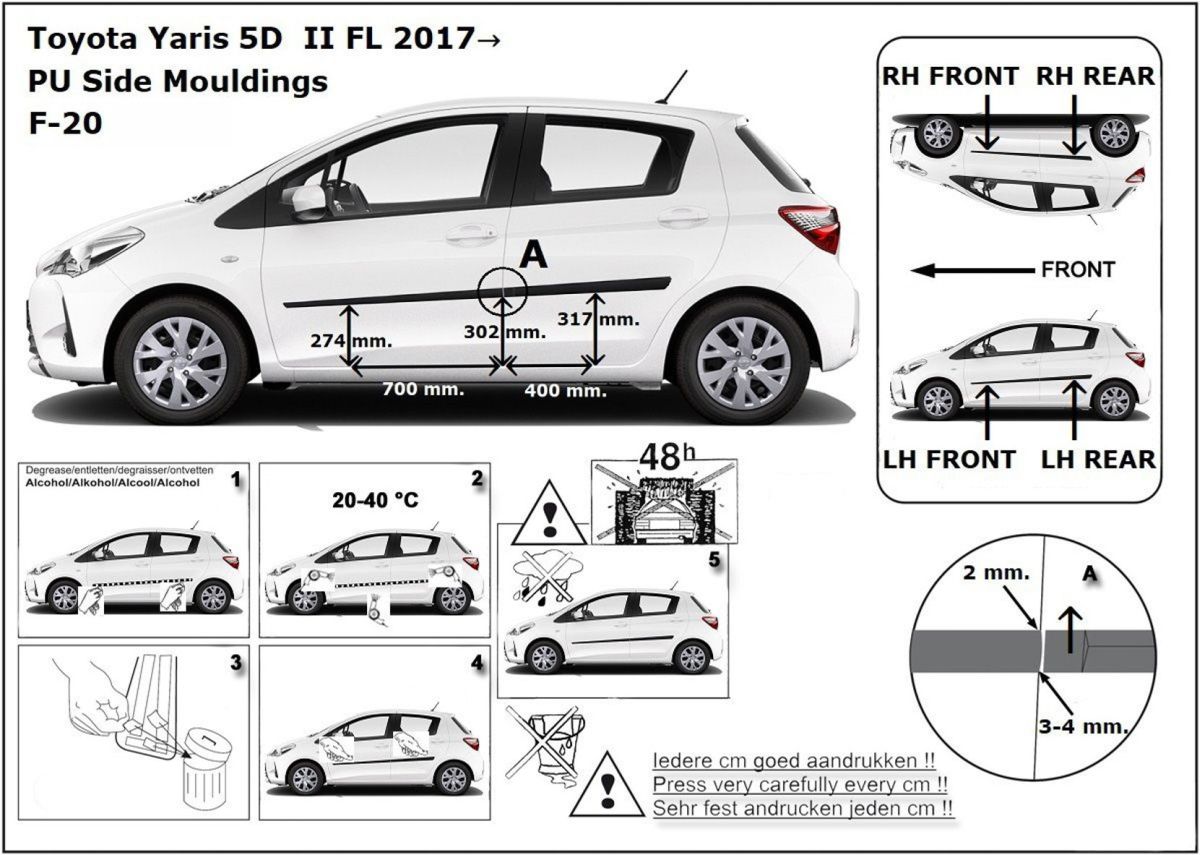 Toyota Yaris 5D II FL 2017→
PU Side Mouldings
F-20

A
274 mm.
302 mm.
317 mm.
700 mm.
400 mm.

RH FRONT RH REAR
FRONT
LH FRONT LH REAR

Degrease/entletten/degraisser/ontvetten
Alcohol/Alkohol/Alcool/Alcohol
1

20-40 °C
2

3

4

48h

5

2 mm.
A
3-4 mm.

Iedere cm goed aandrukken !!
Press very carefully every cm !!
Sehr fest andrucken jeden cm !!