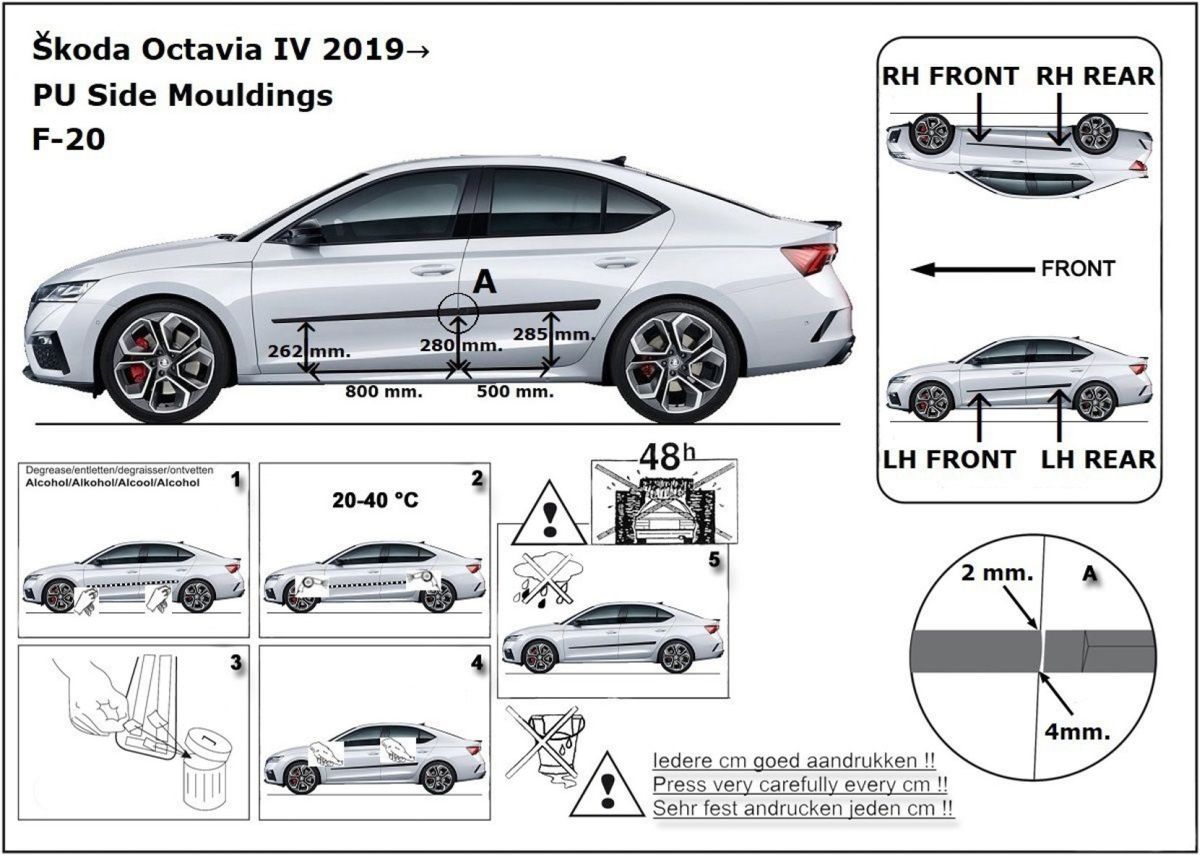 Škoda Octavia IV 2019→
PU Side Mouldings
F-20

A
262 mm.
280 mm.
285 mm.
800 mm.
500 mm.

RH FRONT
RH REAR
FRONT
LH FRONT
LH REAR

Degrease/entletten/degraisser/ontvetten
Alcohol/Alkohol/Alcool/Alcohol
1

20-40 °C
2

3

4

48h

5

2 mm.
A
4mm.

Iedere cm goed aandrukken !!
Press very carefully every cm !!
Sehr fest andrucken jeden cm !!