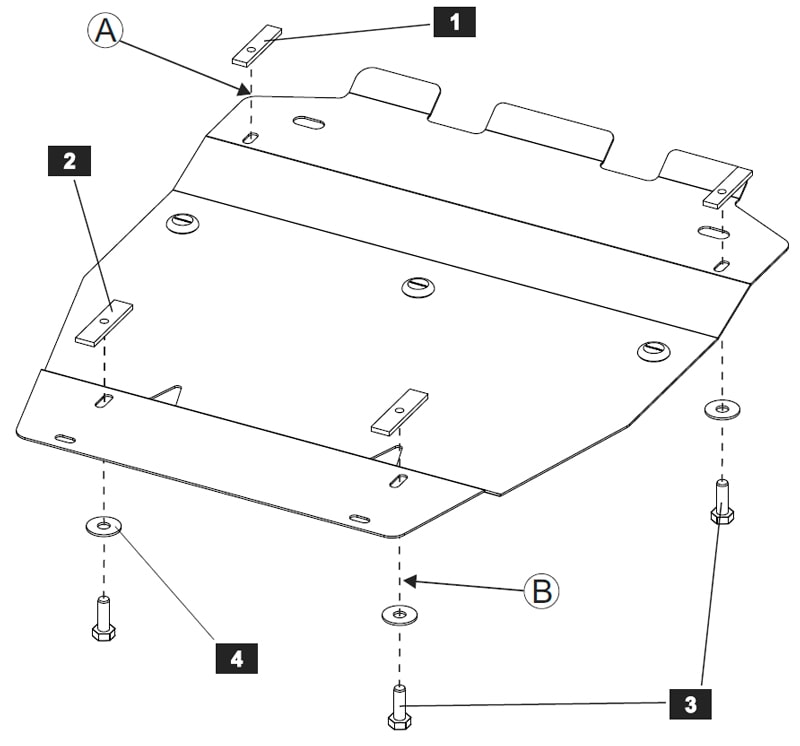 A
1
2
4
B
3