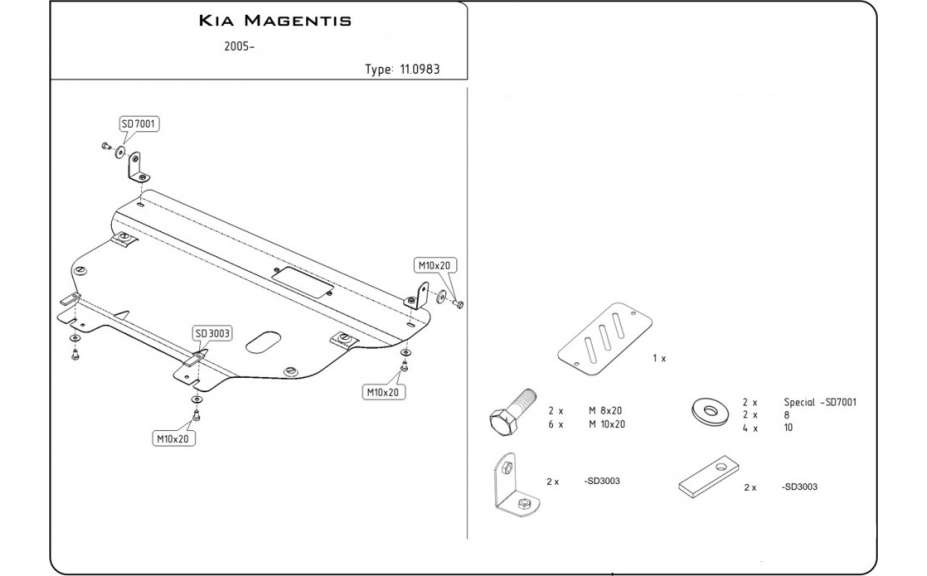 KIA MAGENTIS

2005-

Type: 11.0983

SD7001

M10x20

SD3003

M10x20

M10x20

1 x

2 x M 8x20
6 x M 10x20

2 x Special -SD7001
2 x 8
4 x 10

2 x -SD3003

2 x -SD3003