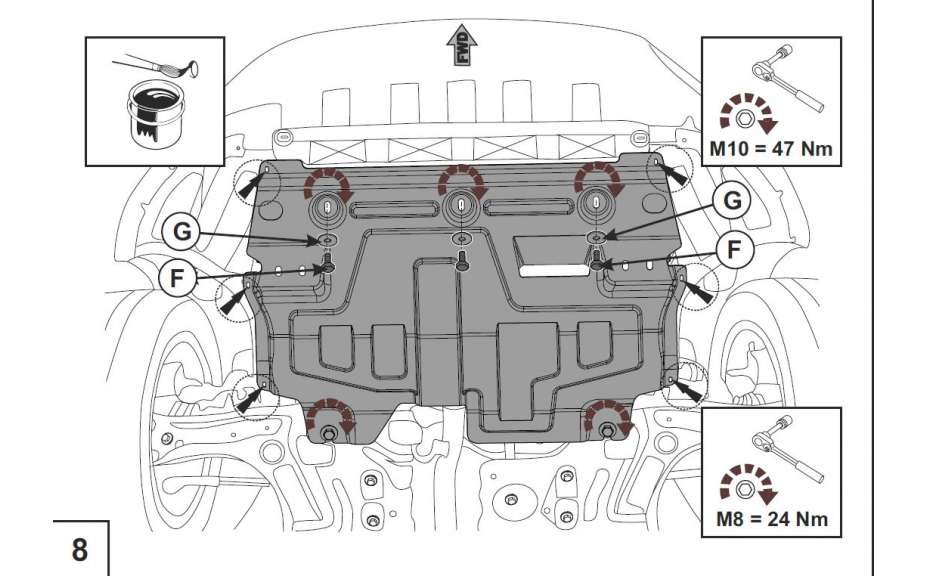 FWD

M10 = 47 Nm

G

G

F

F

M8 = 24 Nm

8