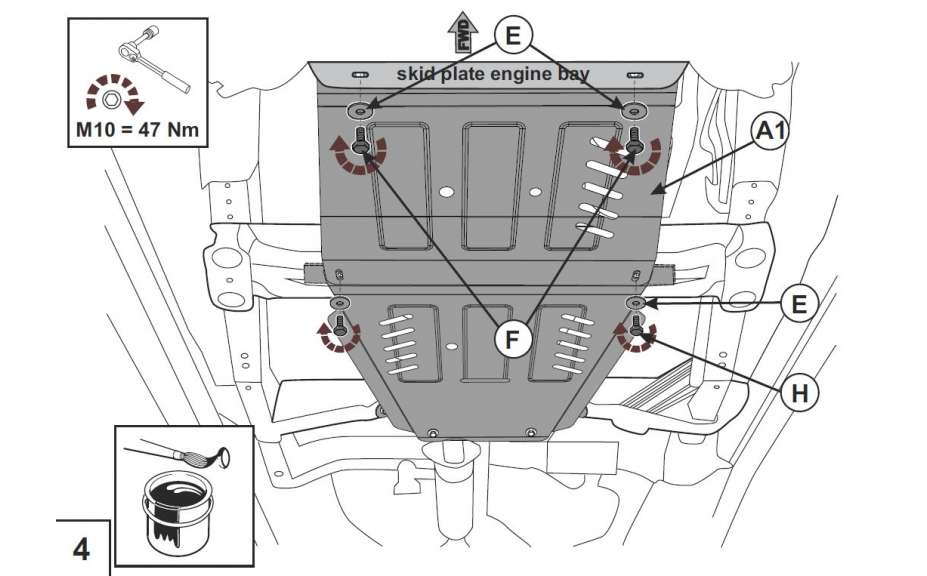 M10 = 47 Nm

FWD

E

skid plate engine bay

A1

E

F

H

4