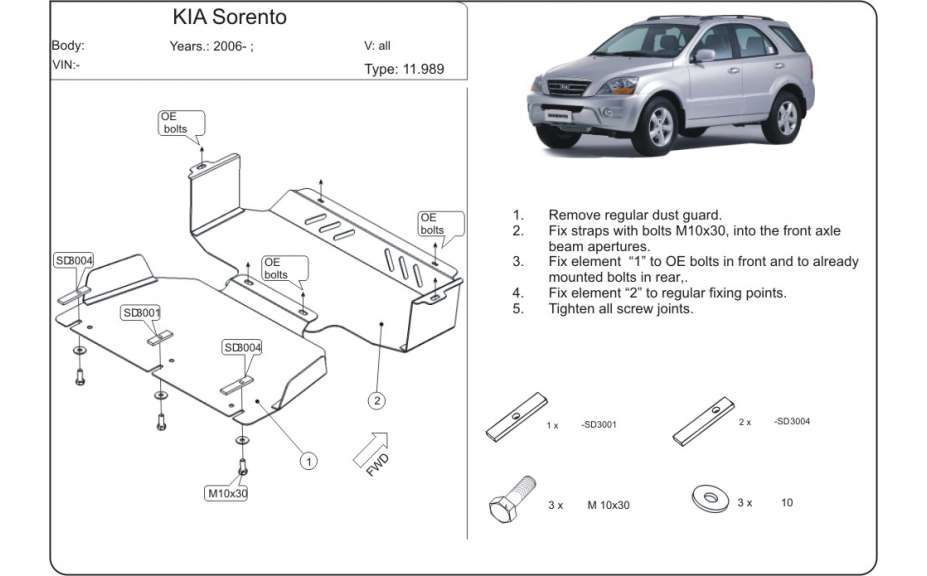 KIA Sorento

Body:
Years.: 2006- ;
V: all
VIN:-
Type: 11.989

OE bolts
OE bolts
OE bolts
SD3004
SD3001
SD3004
M10x30
1
2
FWD

1. Remove regular dust guard.
2. Fix straps with bolts M10x30, into the front axle beam apertures.
3. Fix element "1" to OE bolts in front and to already mounted bolts in rear,.
4. Fix element "2" to regular fixing points.
5. Tighten all screw joints.

1 x -SD3001
2 x -SD3004
3 x M 10x30
3 x 10