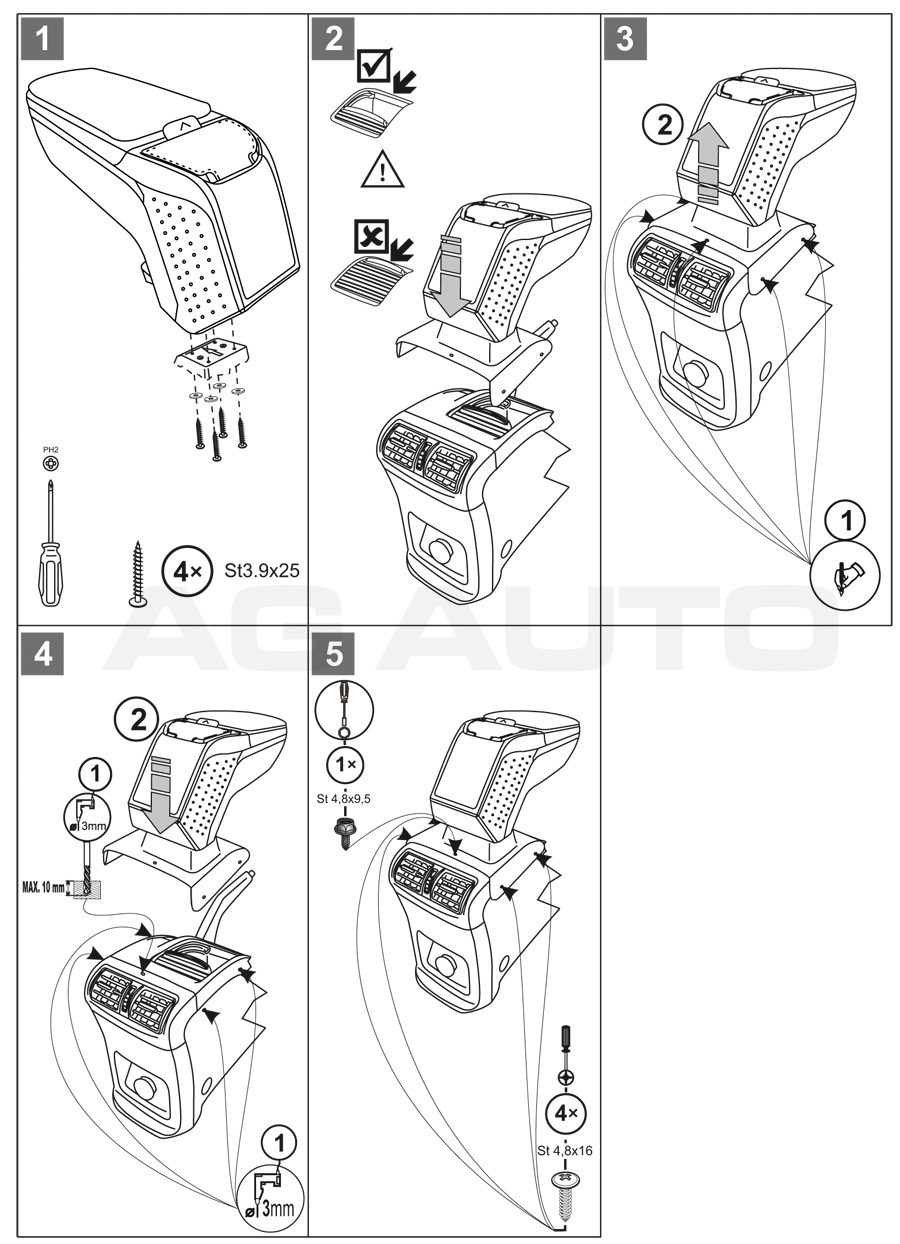 1

PH2

4× St3.9x25

2

3

2

1

AG AUTO

4

2

1

ø3mm

MAX. 10 mm

1

ø3mm

5

1×

St 4,8x9,5

4×

St 4,8x16