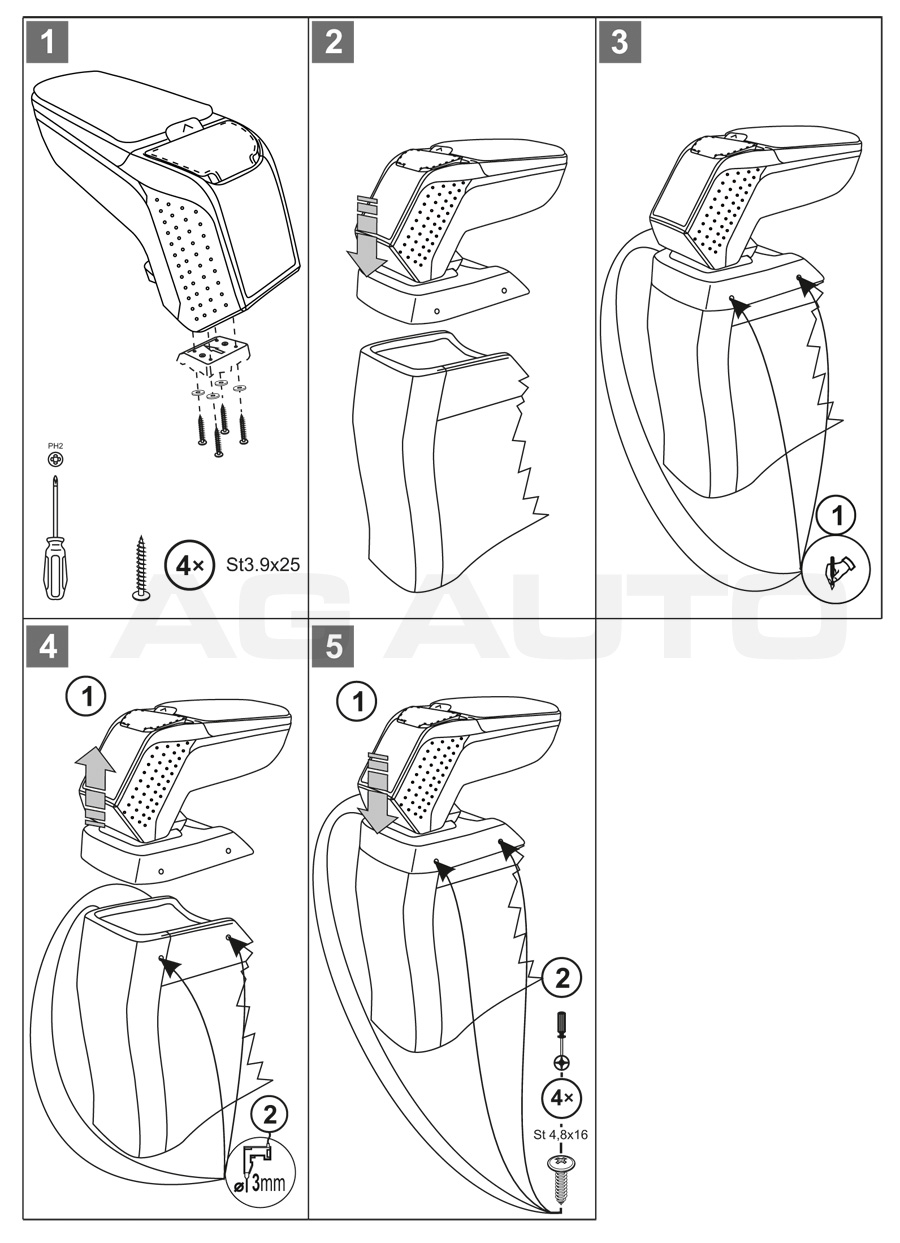 1

PH2

4× St3.9x25

2

3

1

AG AUTO

4

1

2

⌀ 3mm

5

1

2

4×

St 4,8x16