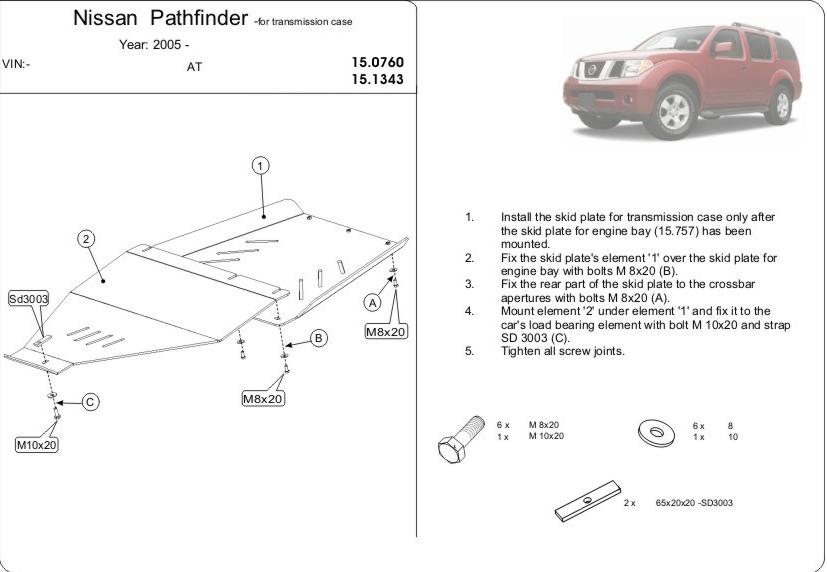 Nissan Pathfinder -for transmission case

Year: 2005 -

VIN:-

AT

15.0760
15.1343

1

2

Sd3003

A

M8x20

B

M8x20

C

M10x20

1. Install the skid plate for transmission case only after the skid plate for engine bay (15.757) has been mounted.
2. Fix the skid plate's element '1' over the skid plate for engine bay with bolts M 8x20 (B).
3. Fix the rear part of the skid plate to the crossbar apertures with bolts M 8x20 (A).
4. Mount element '2' under element '1' and fix it to the car's load bearing element with bolt M 10x20 and strap SD 3003 (C).
5. Tighten all screw joints.

6 x M 8x20
1 x M 10x20

6 x 8
1 x 10

2 x 65x20x20 -SD3003