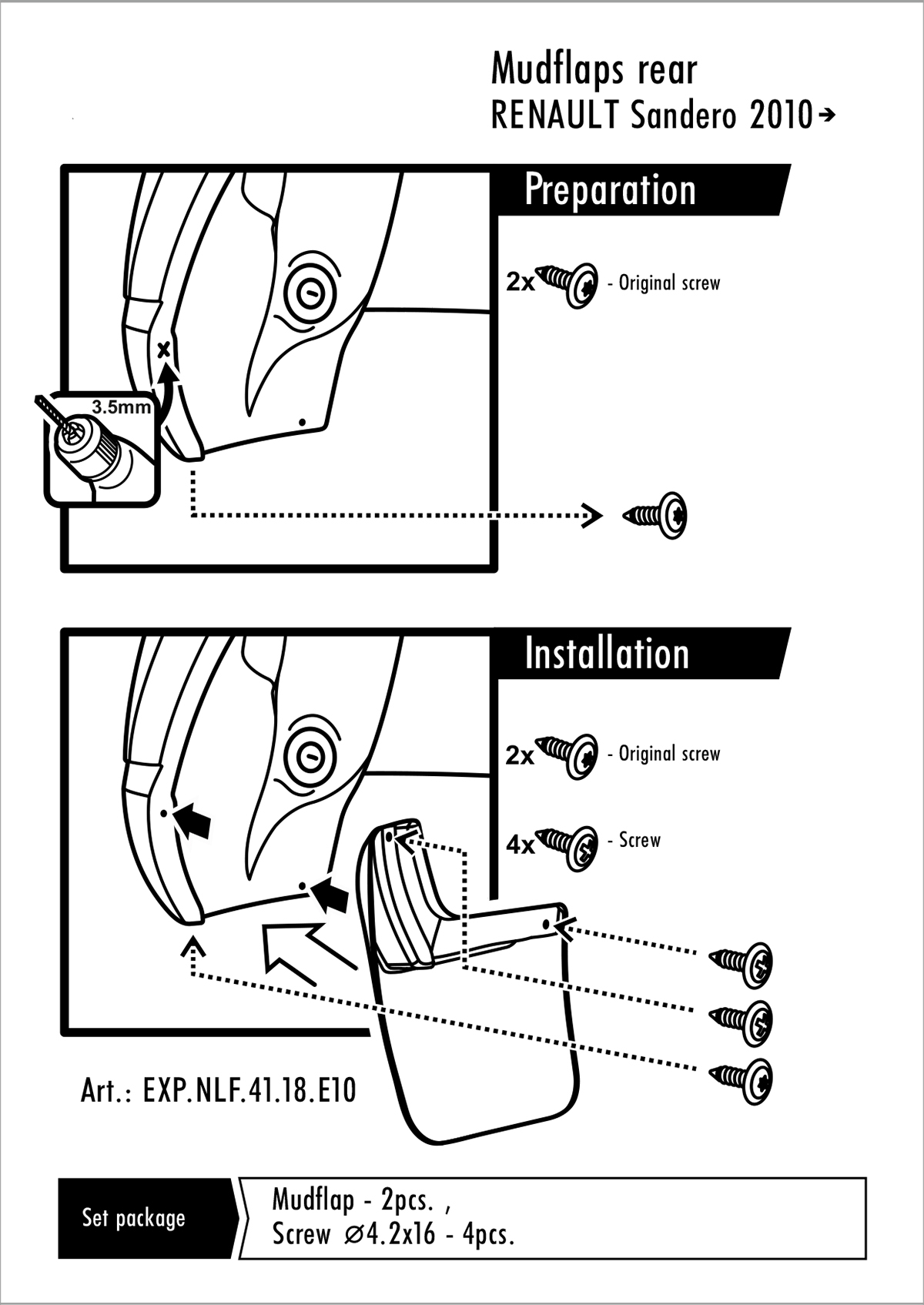 Mudflaps rear
RENAULT Sandero 2010→

Preparation

2x - Original screw

3.5mm

Installation

2x - Original screw

4x - Screw

Art.: EXP.NLF.41.18.E10

Set package

Mudflap - 2pcs. ,
Screw ⌀4.2x16 - 4pcs.