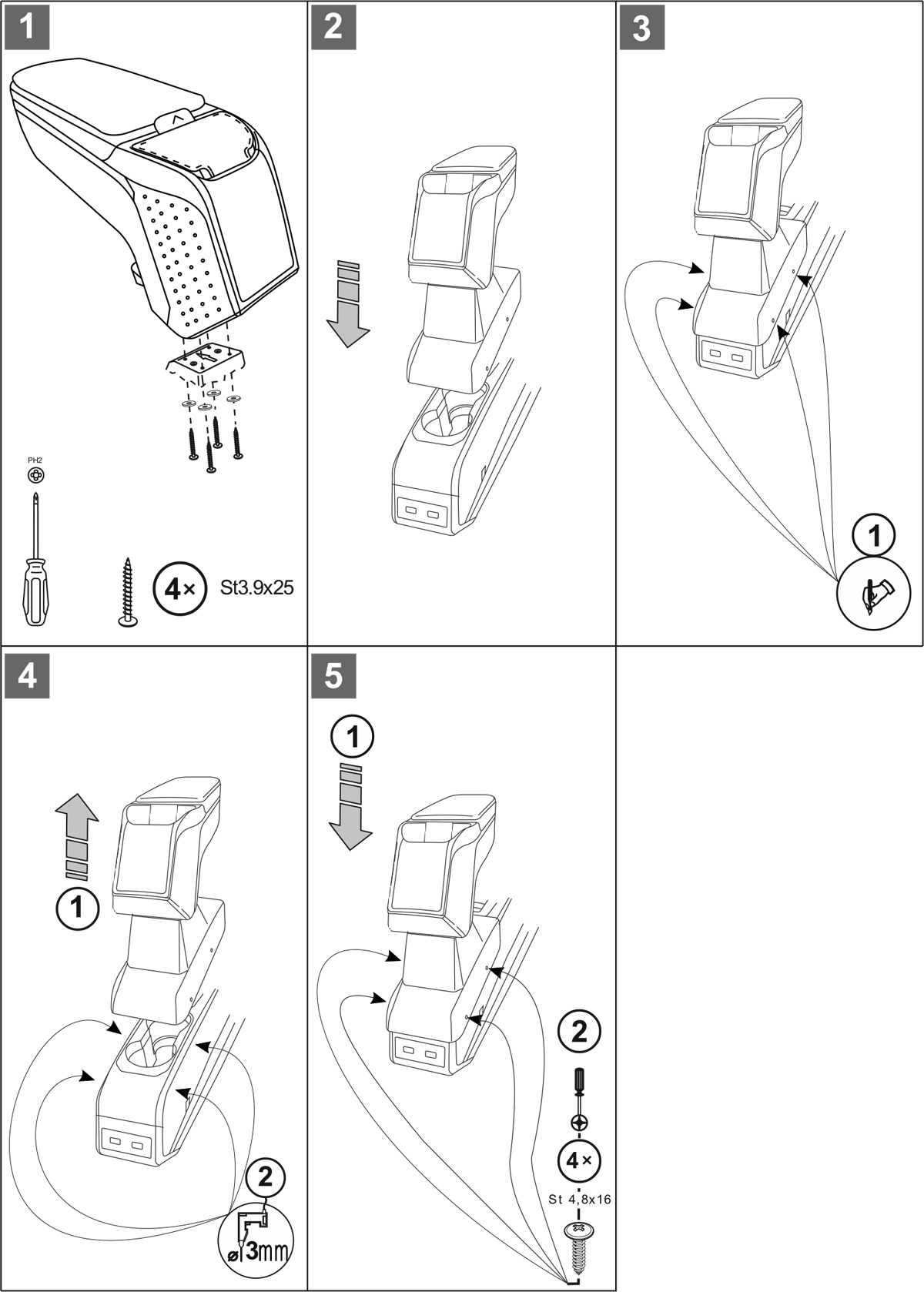 1

PH2

4×

St3.9x25

2

3

1

4

1

2

ø3mm

5

1

2

4×

St 4,8x16