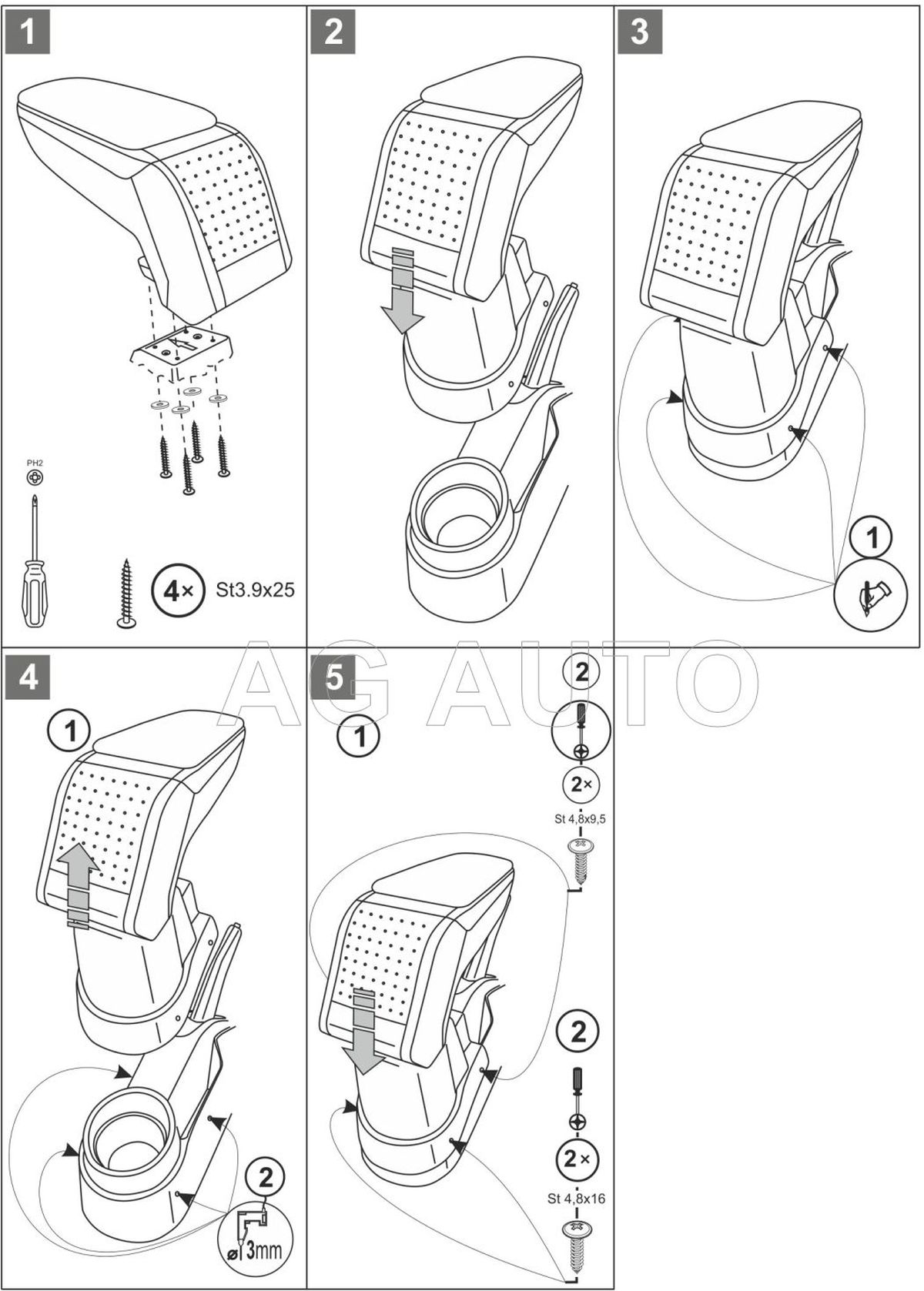 1

PH2

4× St3.9x25

2

3

1

AG AUTO

4

1

2

ø 3mm

5

1

2

2×

St 4,8x9,5

2

2×

St 4,8x16