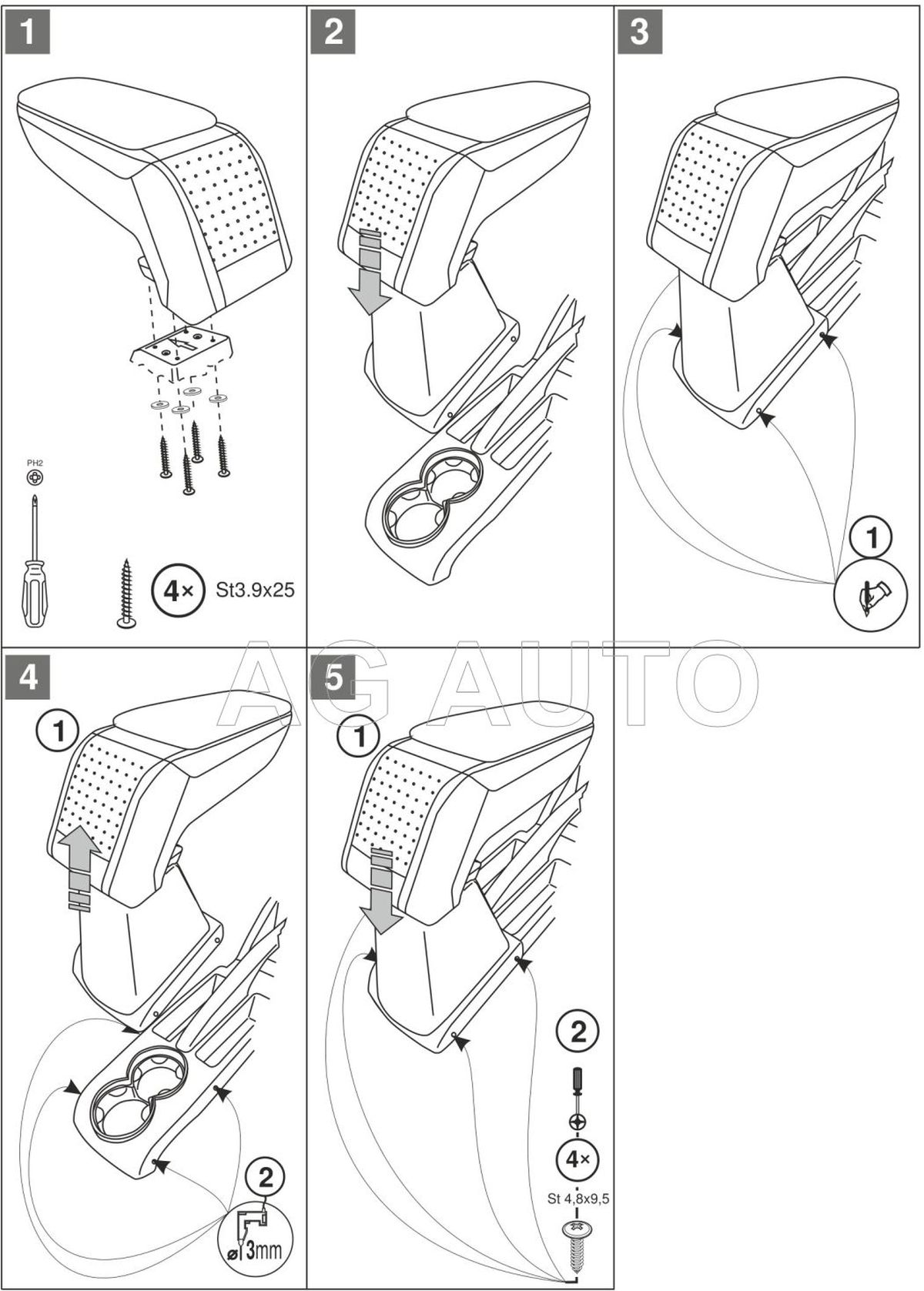 1

PH2

4× St3.9x25

2

3

1

AG AUTO

4

1

2

ø 3mm

5

1

2

4×

St 4,8x9,5