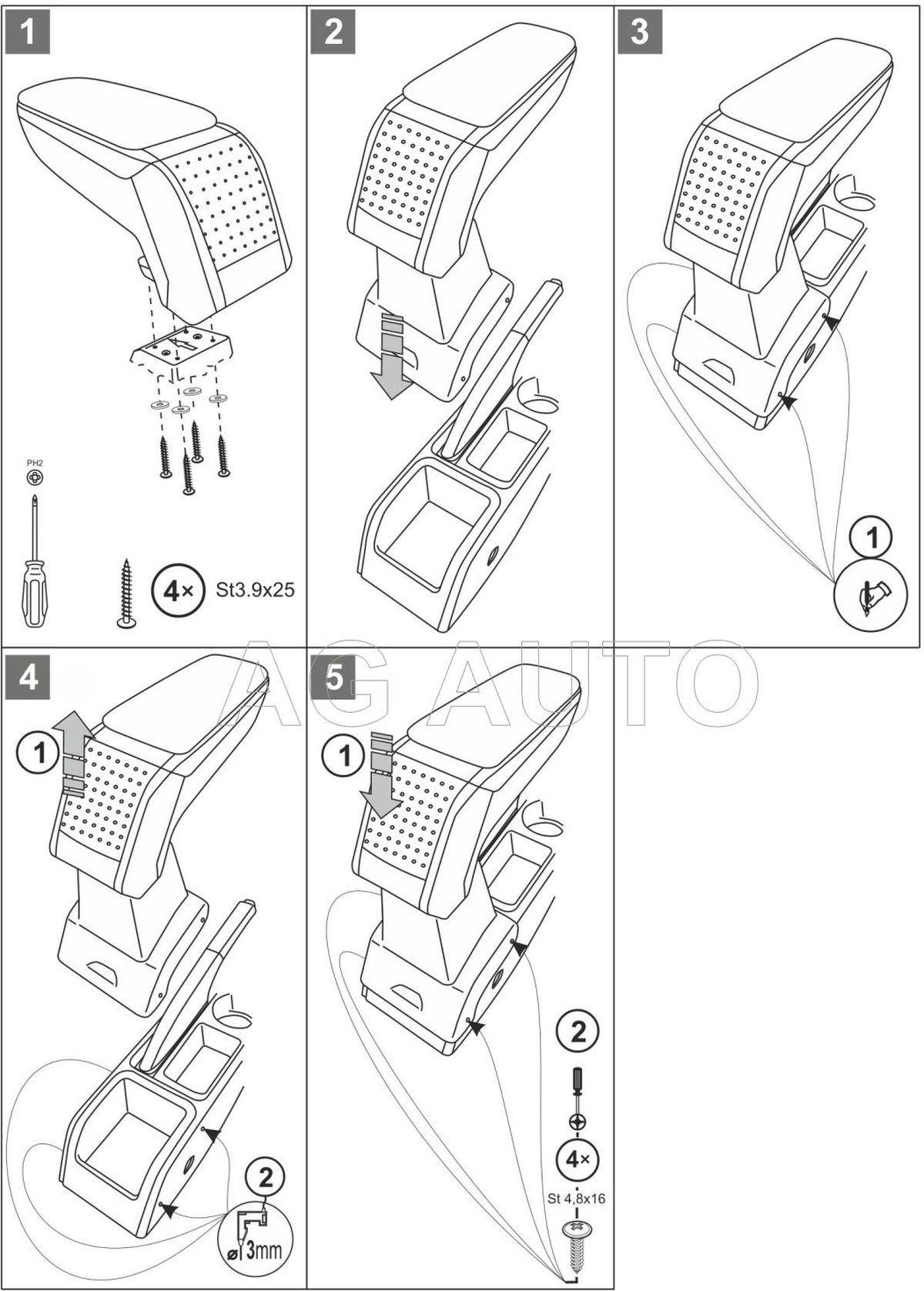 1

PH2

4× St3.9x25

2

3

1

AG AUTO

4

1

2

ø 3mm

5

1

2

4×

St 4,8x16