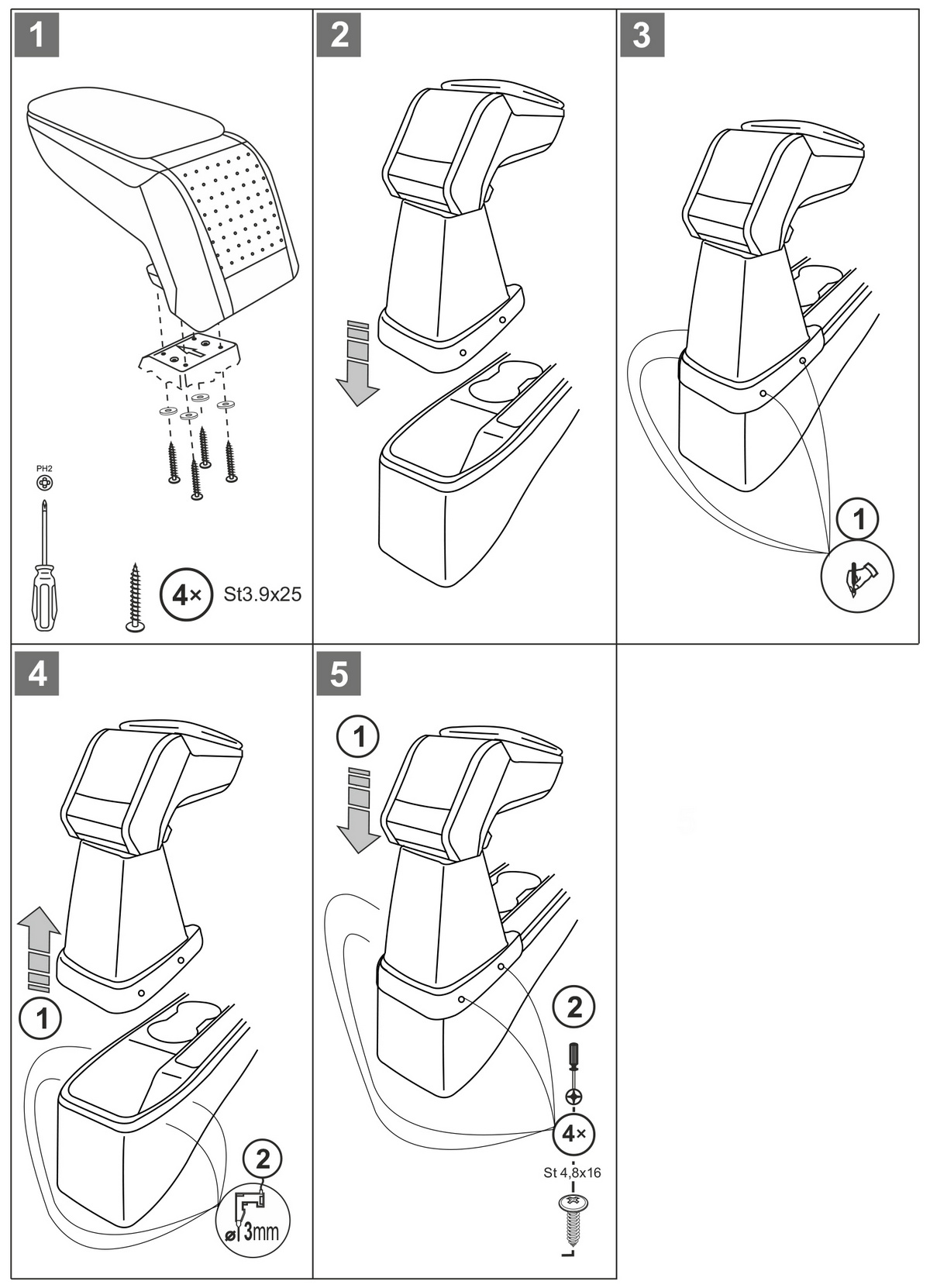 1

PH2

4× St3.9x25

2

3

1

4

1

2

ø 3mm

5

1

2

4×

St 4,8x16